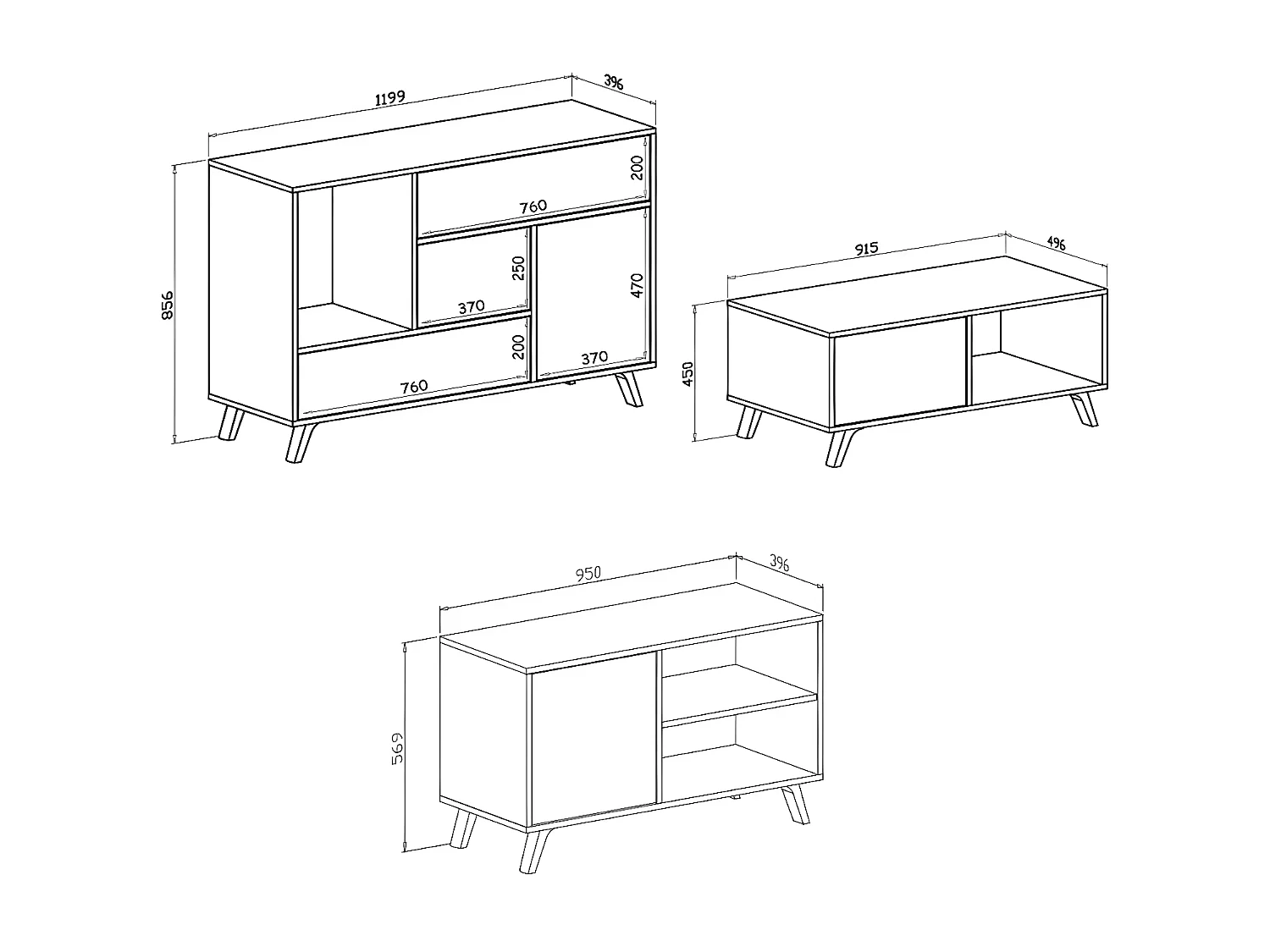 1199
396
856
200
760
250
370
470
200
370
760
915
496
450
950
396
569