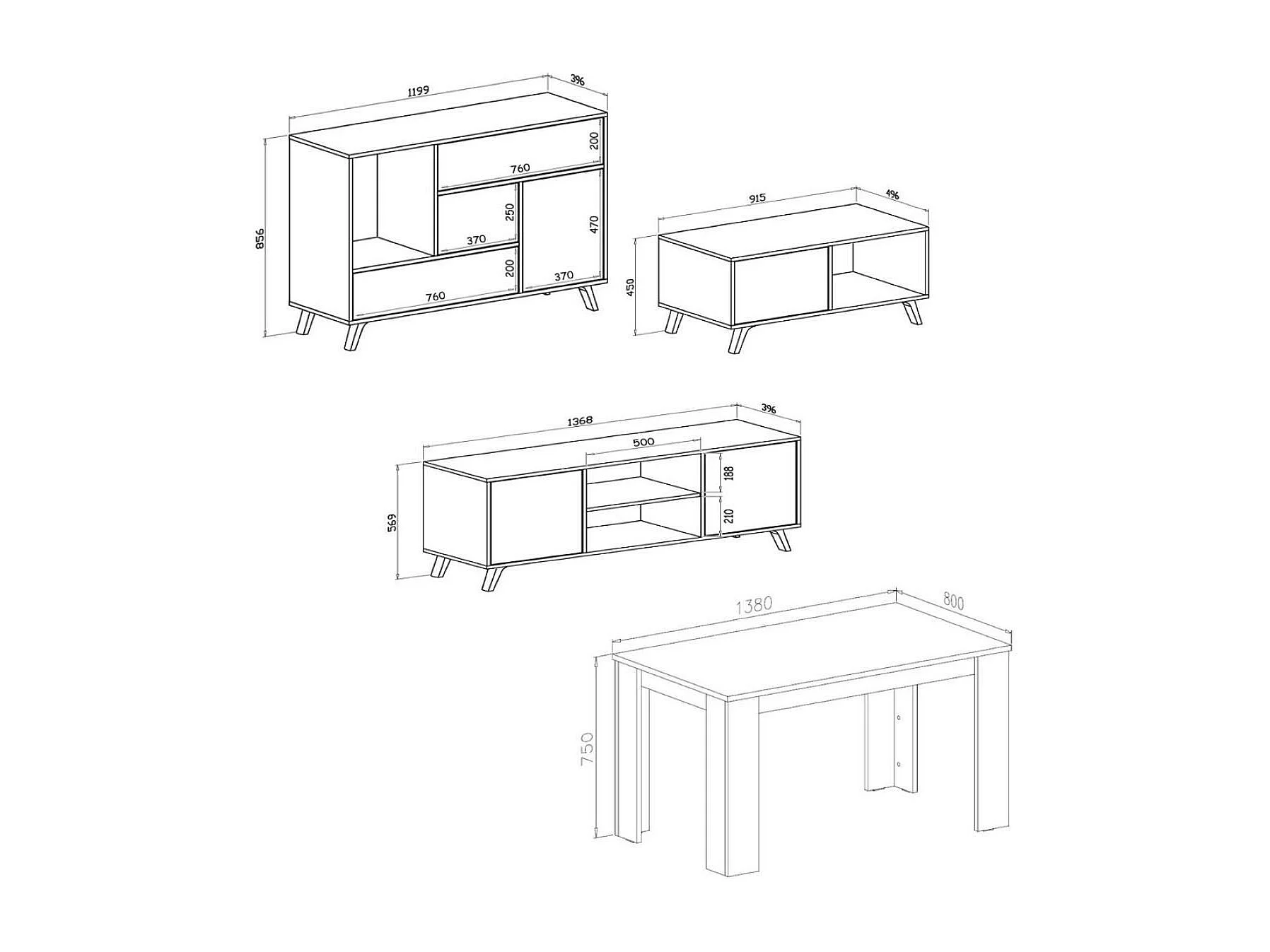 1199
396
856
200
760
250
370
470
200
370
760

915
496
450

1368
396
500
569
188
210

1380
800
750