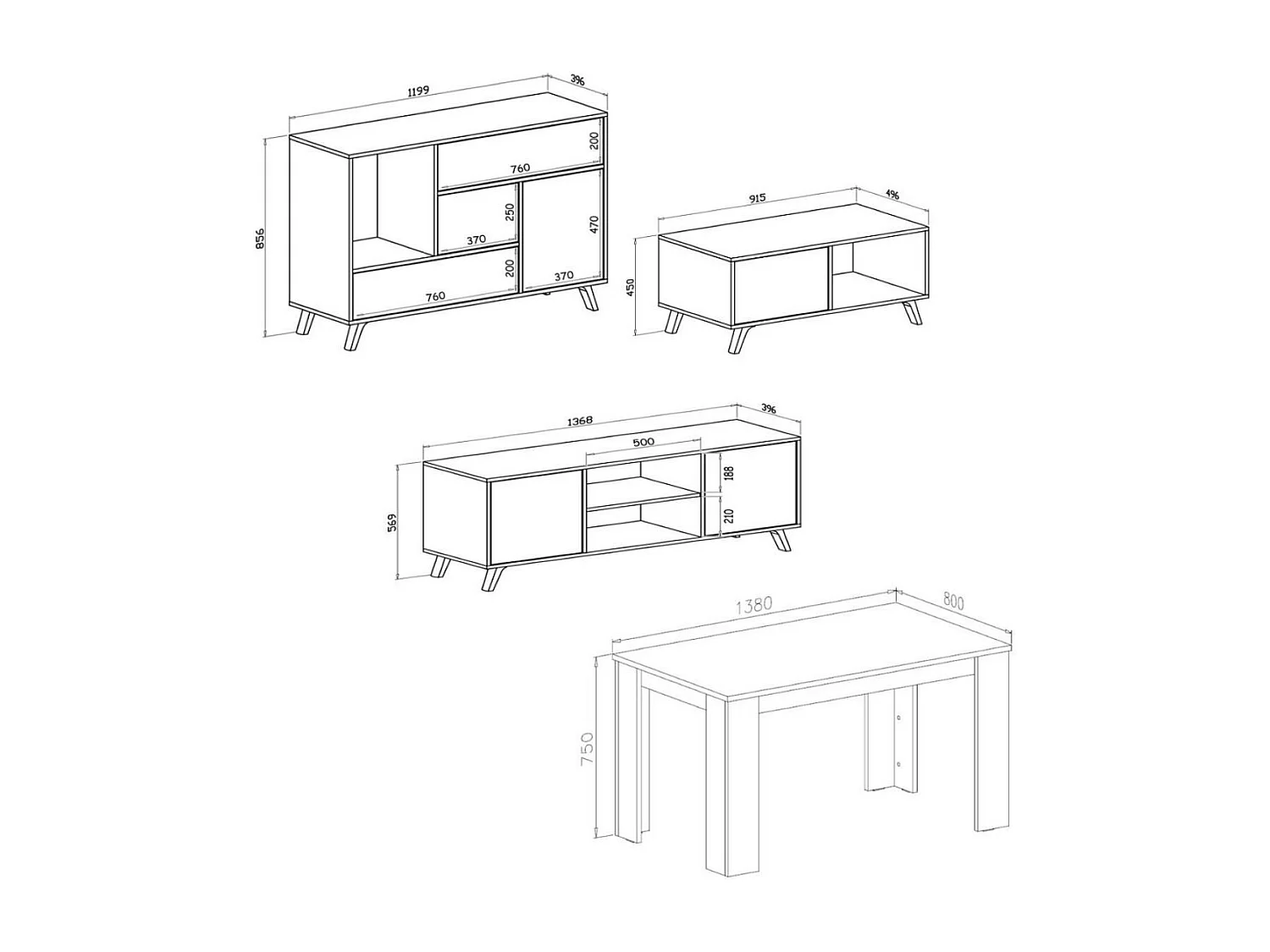 1199
396
856
200
760
250
370
470
200
370
760

915
496
450

1368
396
500
569
188
210

1380
800
750