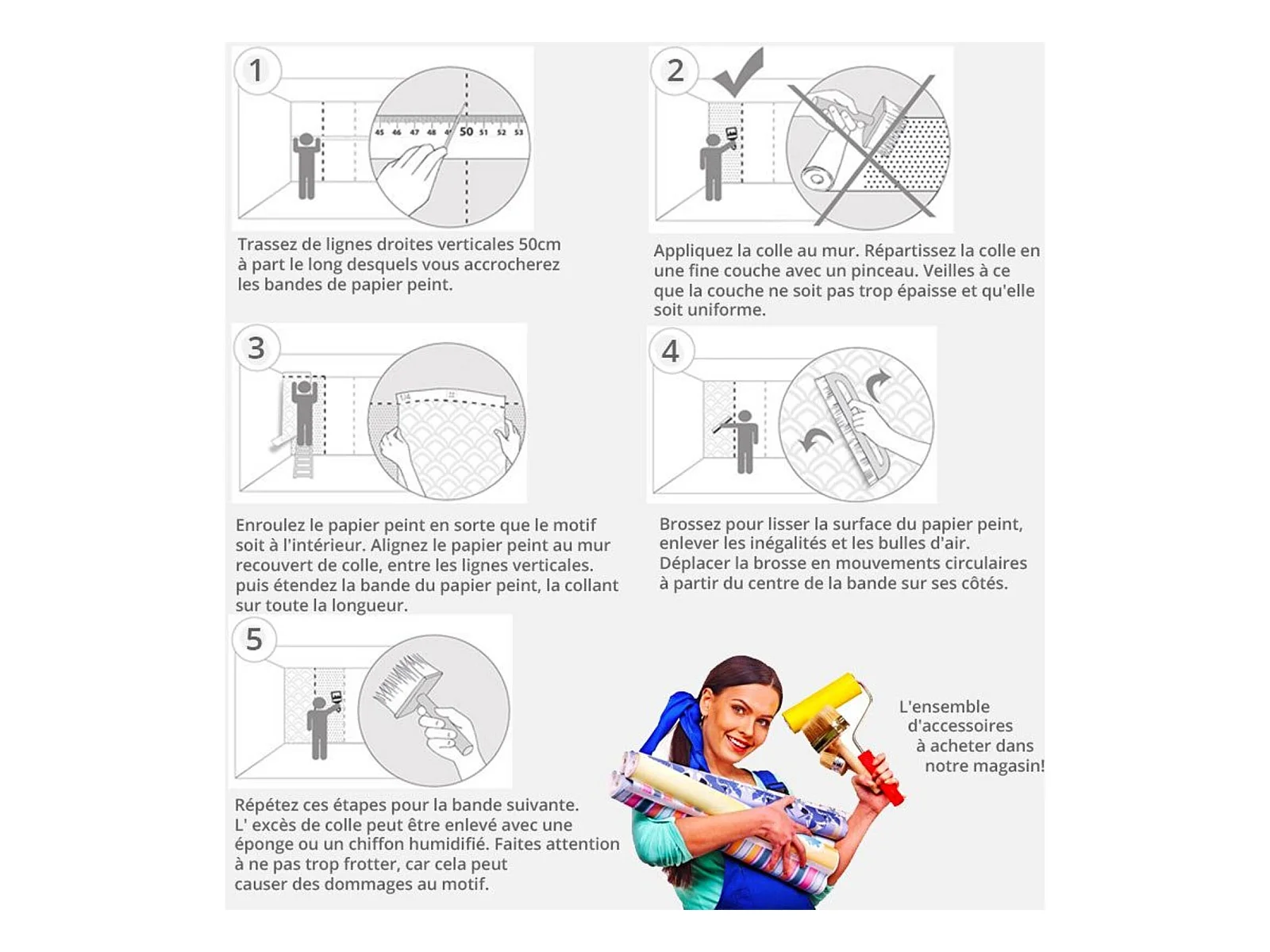 1

45 46 47 48 49 50 51 52 53

Trassez de lignes droites verticales 50cm à part le long desquels vous accrocherez les bandes de papier peint.

2

Appliquez la colle au mur. Répartissez la colle en une fine couche avec un pinceau. Veilles à ce que la couche ne soit pas trop épaisse et qu'elle soit uniforme.

3

Enroulez le papier peint en sorte que le motif soit à l'intérieur. Alignez le papier peint au mur recouvert de colle, entre les lignes verticales. puis étendez la bande du papier peint, la collant sur toute la longueur.

4

Brossez pour lisser la surface du papier peint, enlever les inégalités et les bulles d'air. Déplacer la brosse en mouvements circulaires à partir du centre de la bande sur ses côtés.

5

Répétez ces étapes pour la bande suivante. L' excès de colle peut être enlevé avec une éponge ou un chiffon humidifié. Faites attention à ne pas trop frotter, car cela peut causer des dommages au motif.

L'ensemble d'accessoires à acheter dans notre magasin!