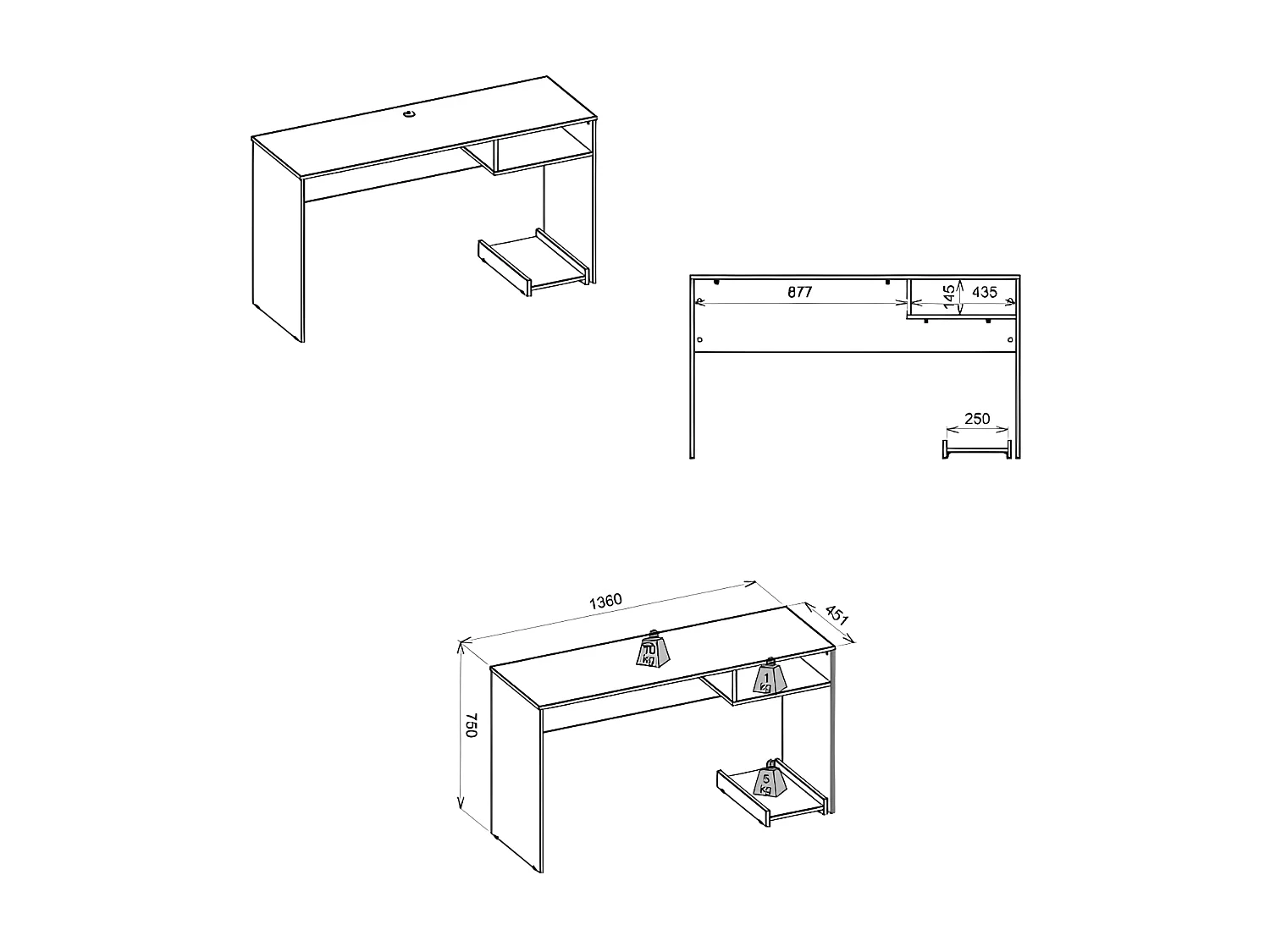 877

145

435

250

1360

451

750

10 kg

1 kg

5 kg