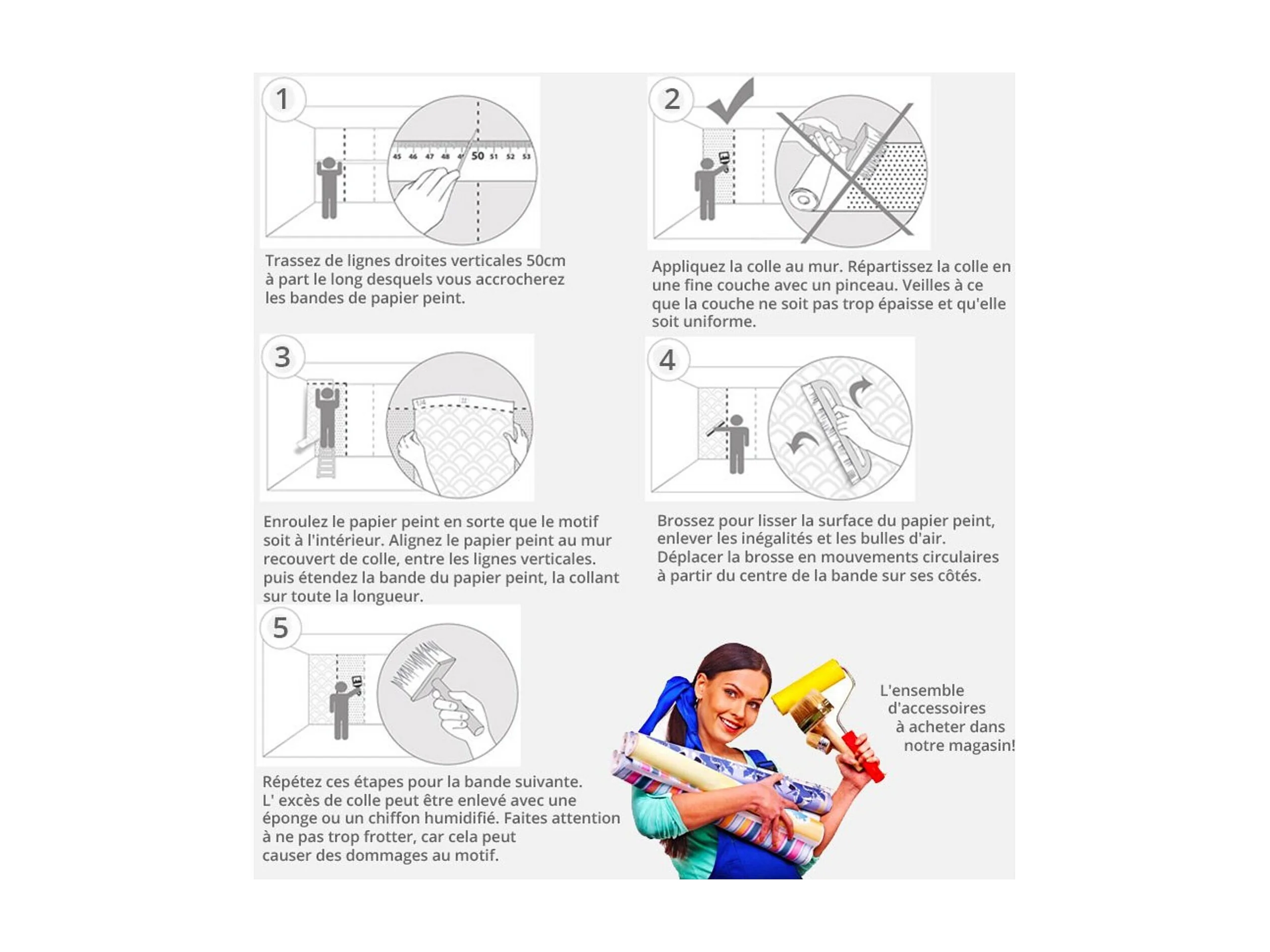 1

45 46 47 48 49 50 51 52 53

Trassez de lignes droites verticales 50cm à part le long desquels vous accrocherez les bandes de papier peint.

2

Appliquez la colle au mur. Répartissez la colle en une fine couche avec un pinceau. Veilles à ce que la couche ne soit pas trop épaisse et qu'elle soit uniforme.

3

Enroulez le papier peint en sorte que le motif soit à l'intérieur. Alignez le papier peint au mur recouvert de colle, entre les lignes verticales. puis étendez la bande du papier peint, la collant sur toute la longueur.

4

Brossez pour lisser la surface du papier peint, enlever les inégalités et les bulles d'air. Déplacer la brosse en mouvements circulaires à partir du centre de la bande sur ses côtés.

5

Répétez ces étapes pour la bande suivante. L' excès de colle peut être enlevé avec une éponge ou un chiffon humidifié. Faites attention à ne pas trop frotter, car cela peut causer des dommages au motif.

L'ensemble d'accessoires à acheter dans notre magasin!