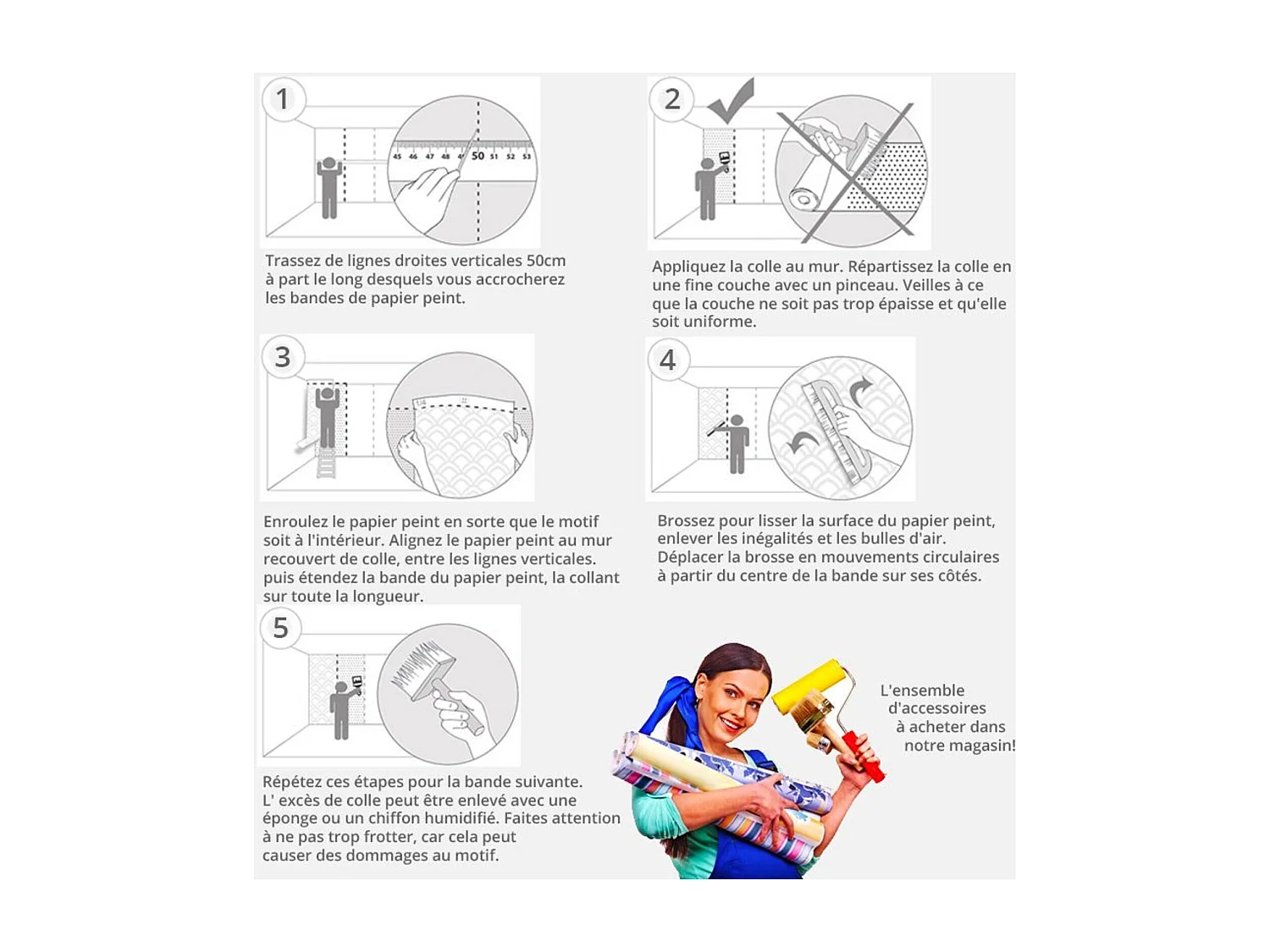 1

45 46 47 48 49 50 51 52 53

Trassez de lignes droites verticales 50cm à part le long desquels vous accrocherez les bandes de papier peint.

2

Appliquez la colle au mur. Répartissez la colle en une fine couche avec un pinceau. Veilles à ce que la couche ne soit pas trop épaisse et qu'elle soit uniforme.

3

Enroulez le papier peint en sorte que le motif soit à l'intérieur. Alignez le papier peint au mur recouvert de colle, entre les lignes verticales. puis étendez la bande du papier peint, la collant sur toute la longueur.

4

Brossez pour lisser la surface du papier peint, enlever les inégalités et les bulles d'air. Déplacer la brosse en mouvements circulaires à partir du centre de la bande sur ses côtés.

5

Répétez ces étapes pour la bande suivante. L' excès de colle peut être enlevé avec une éponge ou un chiffon humidifié. Faites attention à ne pas trop frotter, car cela peut causer des dommages au motif.

L'ensemble d'accessoires à acheter dans notre magasin!