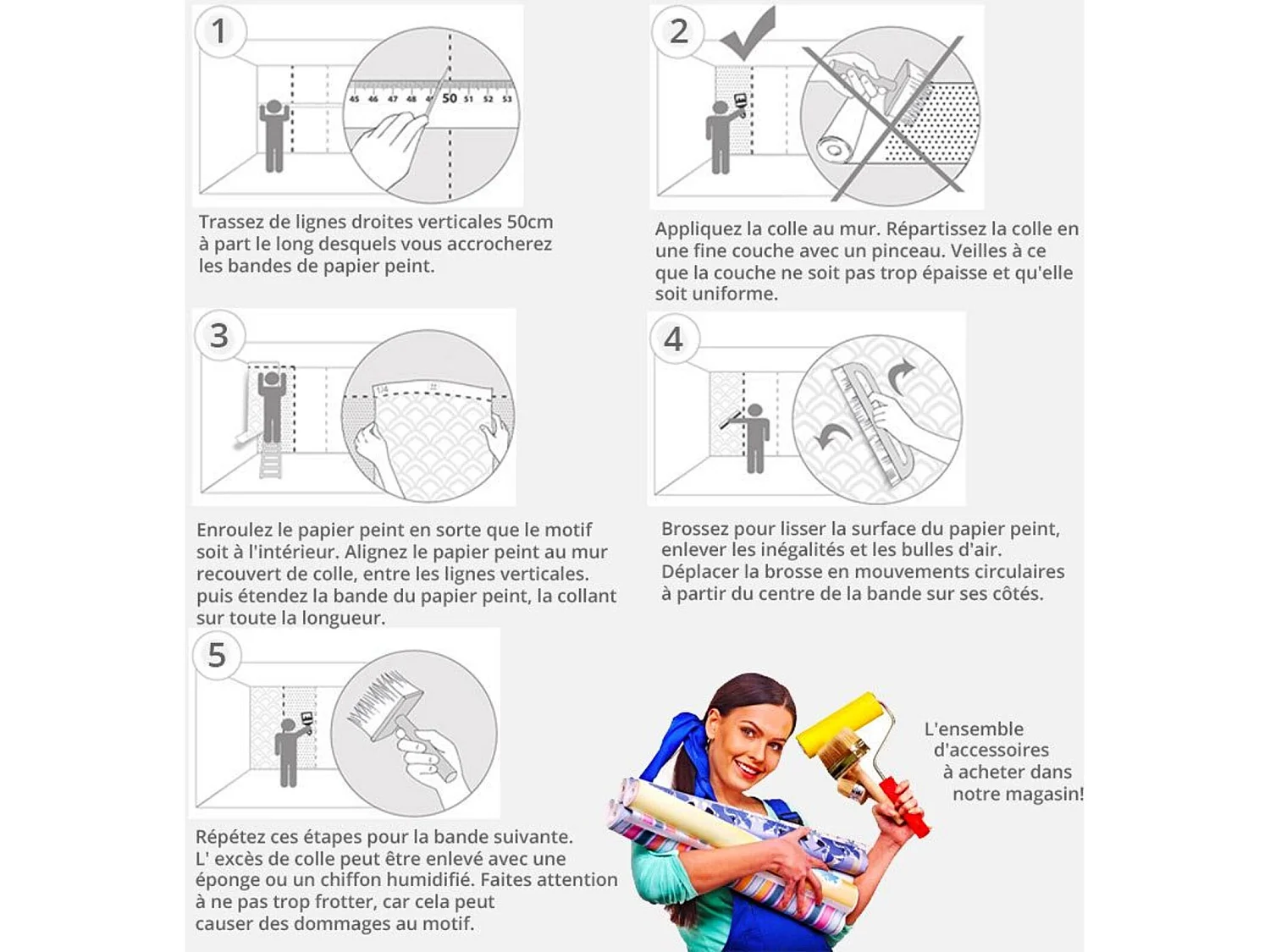 1

45 46 47 48 49 50 51 52 53

Trassez de lignes droites verticales 50cm à part le long desquels vous accrocherez les bandes de papier peint.

2

Appliquez la colle au mur. Répartissez la colle en une fine couche avec un pinceau. Veilles à ce que la couche ne soit pas trop épaisse et qu'elle soit uniforme.

3

Enroulez le papier peint en sorte que le motif soit à l'intérieur. Alignez le papier peint au mur recouvert de colle, entre les lignes verticales. puis étendez la bande du papier peint, la collant sur toute la longueur.

4

Brossez pour lisser la surface du papier peint, enlever les inégalités et les bulles d'air. Déplacer la brosse en mouvements circulaires à partir du centre de la bande sur ses côtés.

5

Répétez ces étapes pour la bande suivante. L' excès de colle peut être enlevé avec une éponge ou un chiffon humidifié. Faites attention à ne pas trop frotter, car cela peut causer des dommages au motif.

L'ensemble d'accessoires à acheter dans notre magasin!