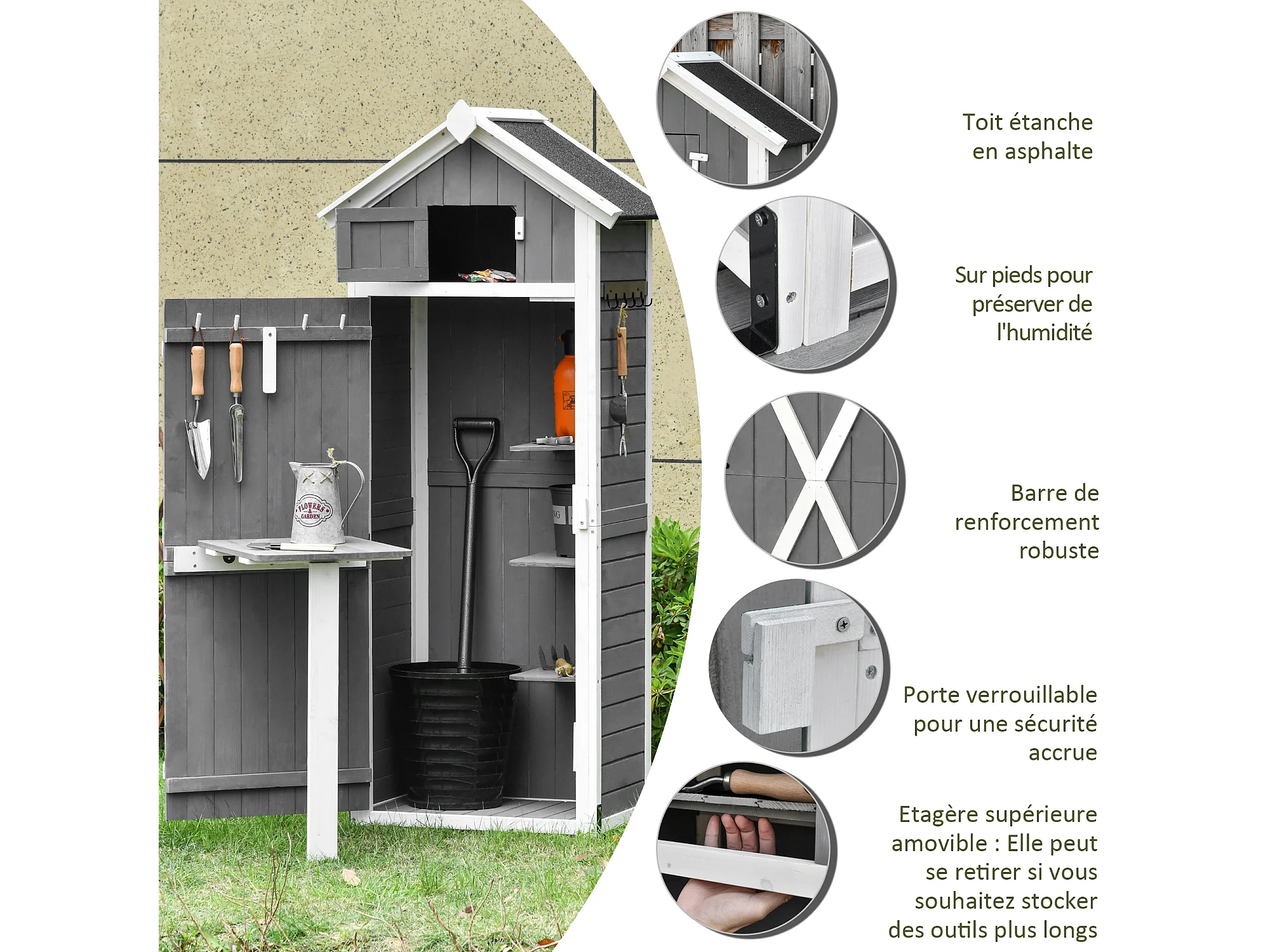 FLOWERS & GARDEN

Toit étanche en asphalte

Sur pieds pour préserver de l'humidité

Barre de renforcement robuste

Porte verrouillable pour une sécurité accrue

Etagère supérieure amovible : Elle peut se retirer si vous souhaitez stocker des outils plus longs