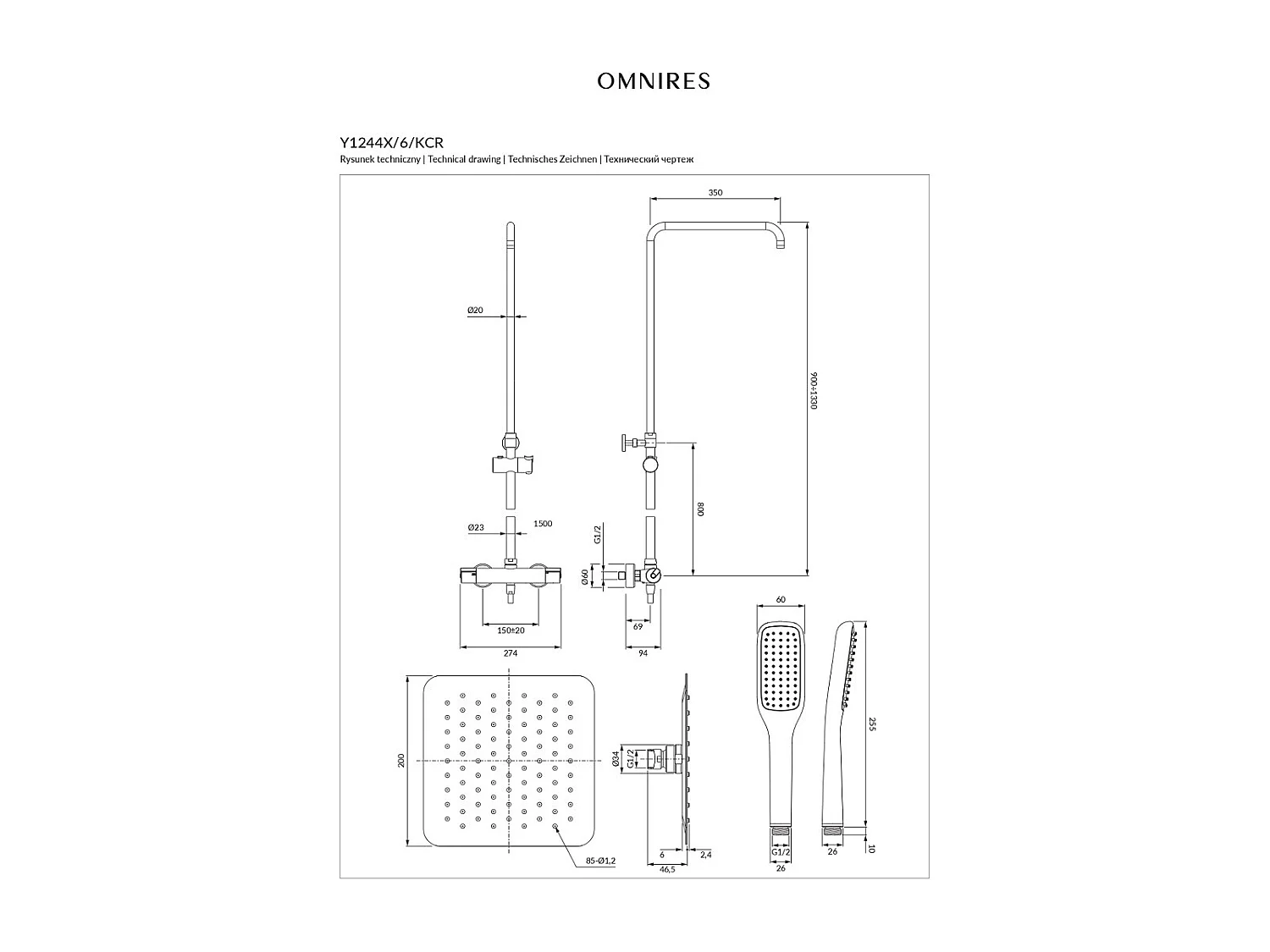 OMNIRES

Y1244X/6/KCR
Rysunek techniczny | Technical drawing | Technisches Zeichnen | Технический чертеж

350

Ø20

900÷1330

800

Ø23
1500

G1/2

Ø60

150±20

274

69

94

60

255

200

Ø34
G1/2

85-Ø1,2

6
2,4
46,5

G1/2
26

26
10