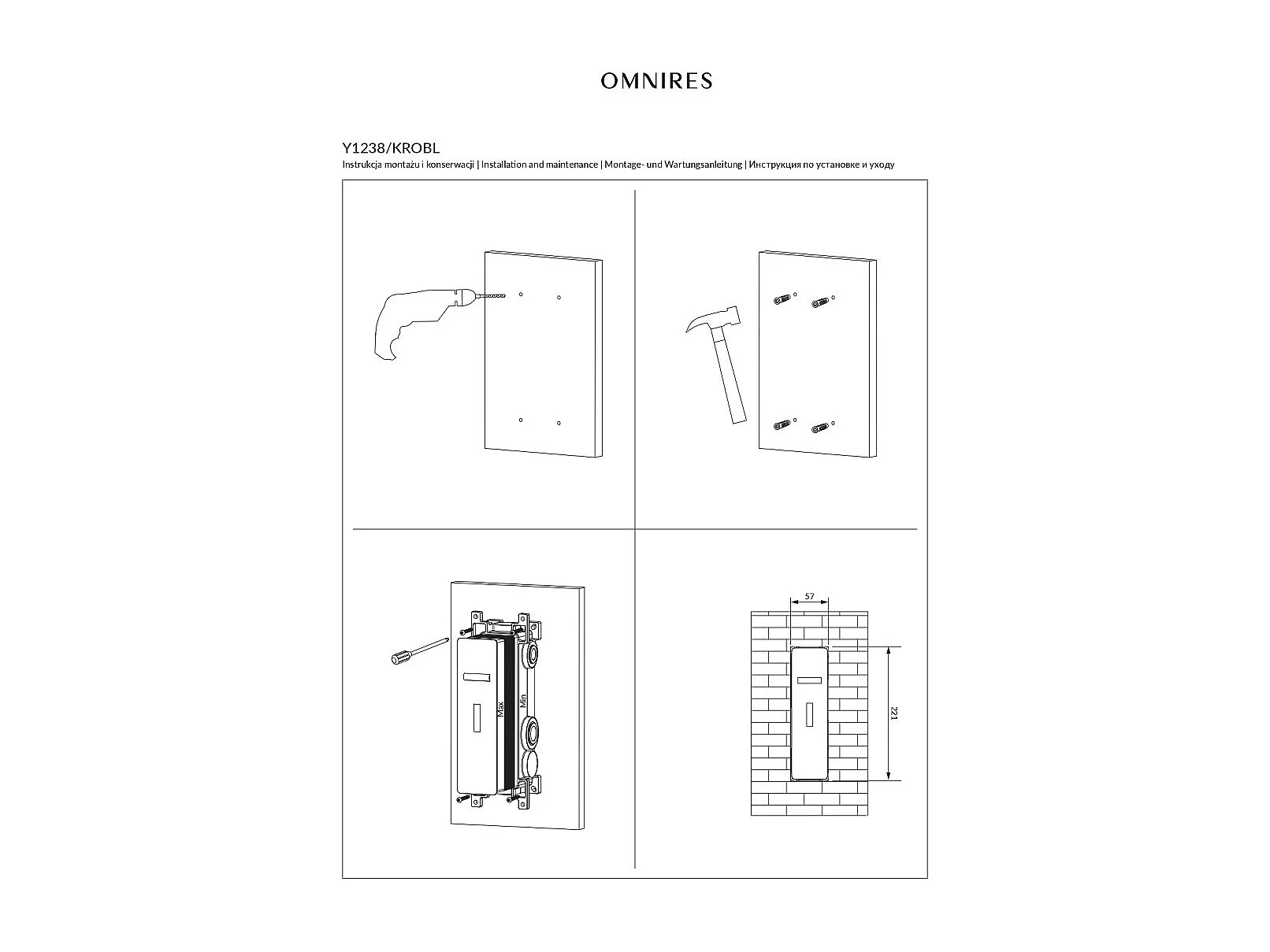 OMNIRES

Y1238/KROBL

Instrukcja montażu i konserwacji | Installation and maintenance | Montage- und Wartungsanleitung | Инструкция по установке и уходу

Max

Min

57

221