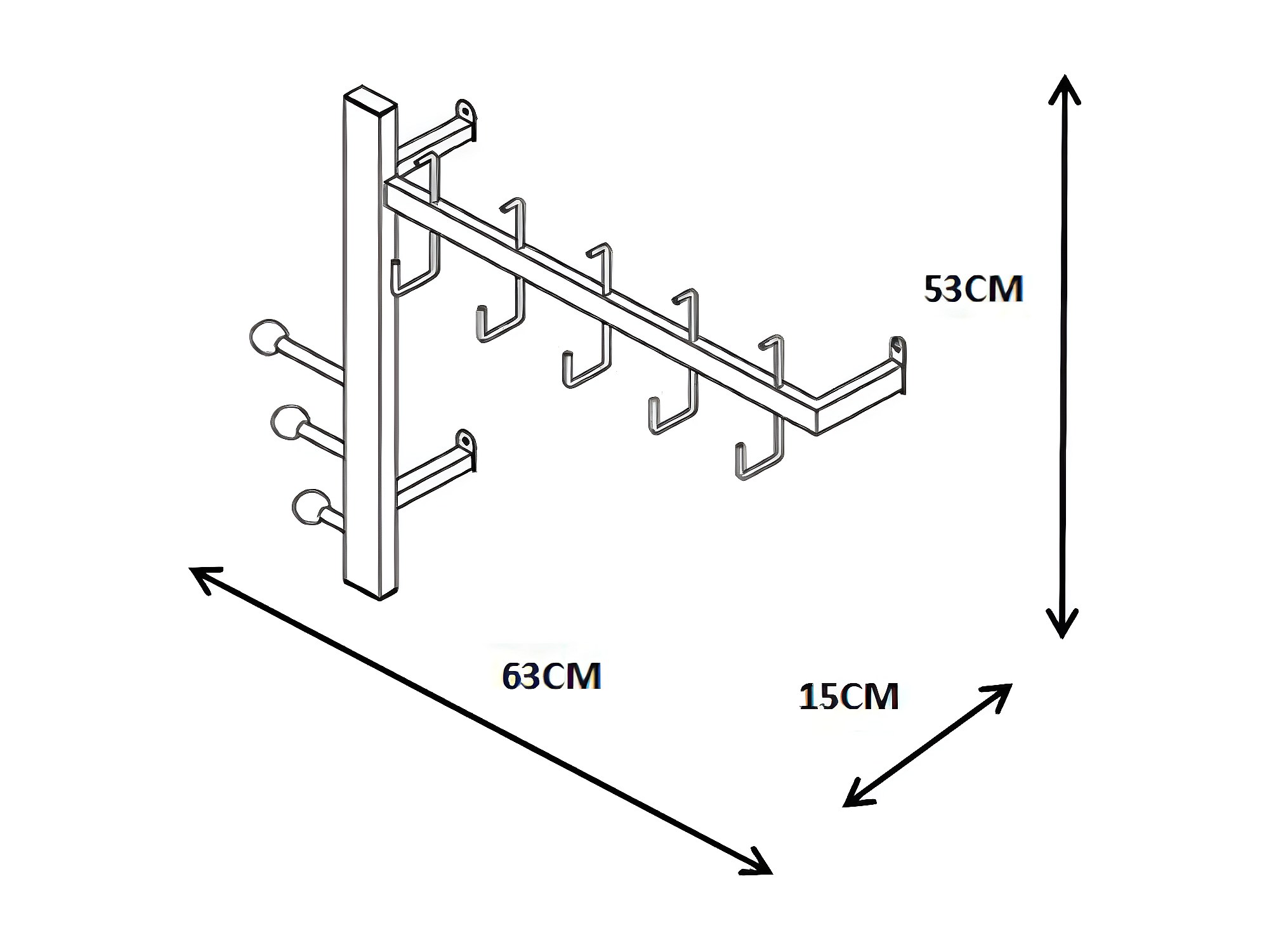 53CM

63CM

15CM