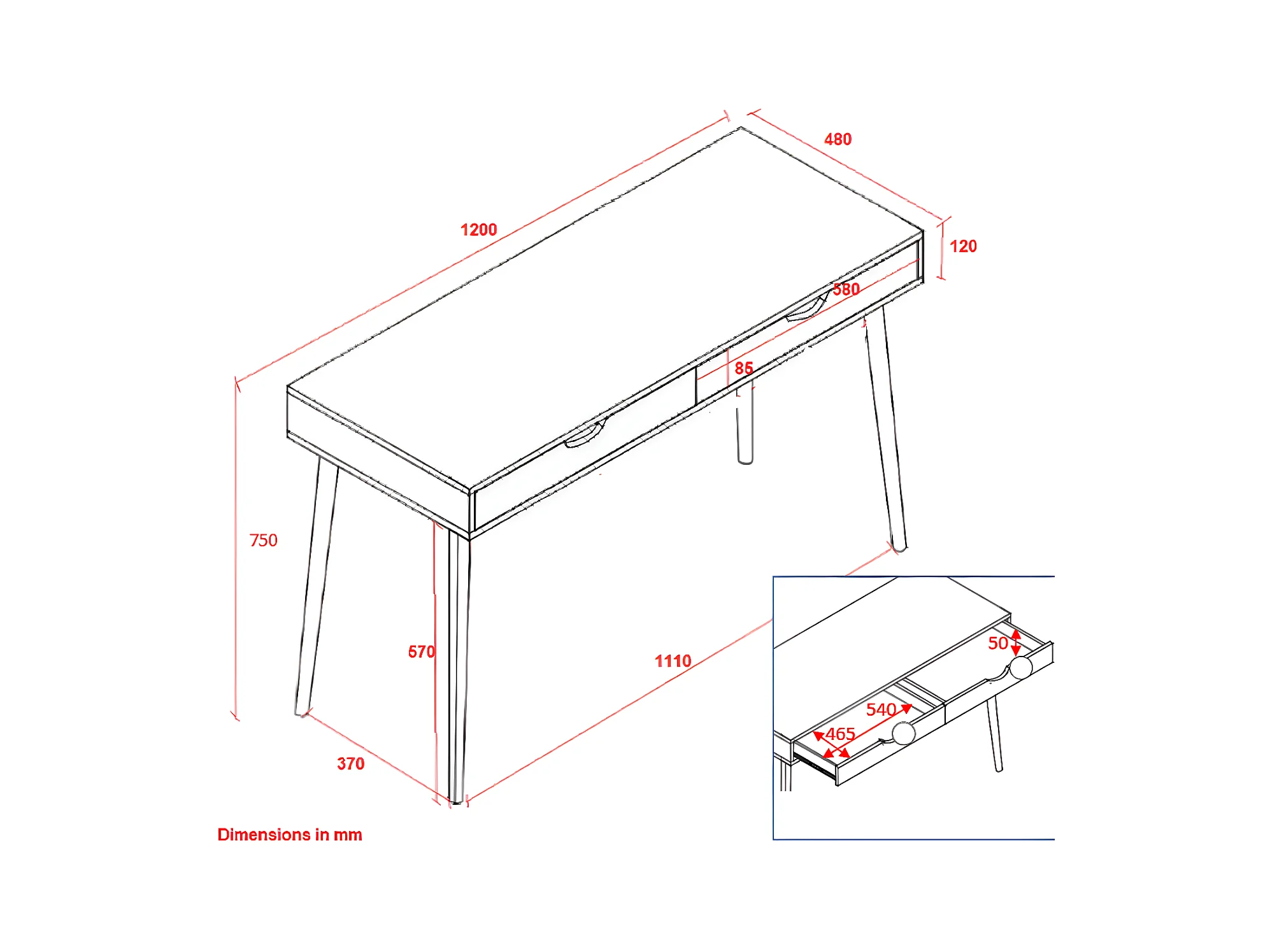 480

1200

120

580

85

750

570

1110

370

50

540

465

Dimensions in mm