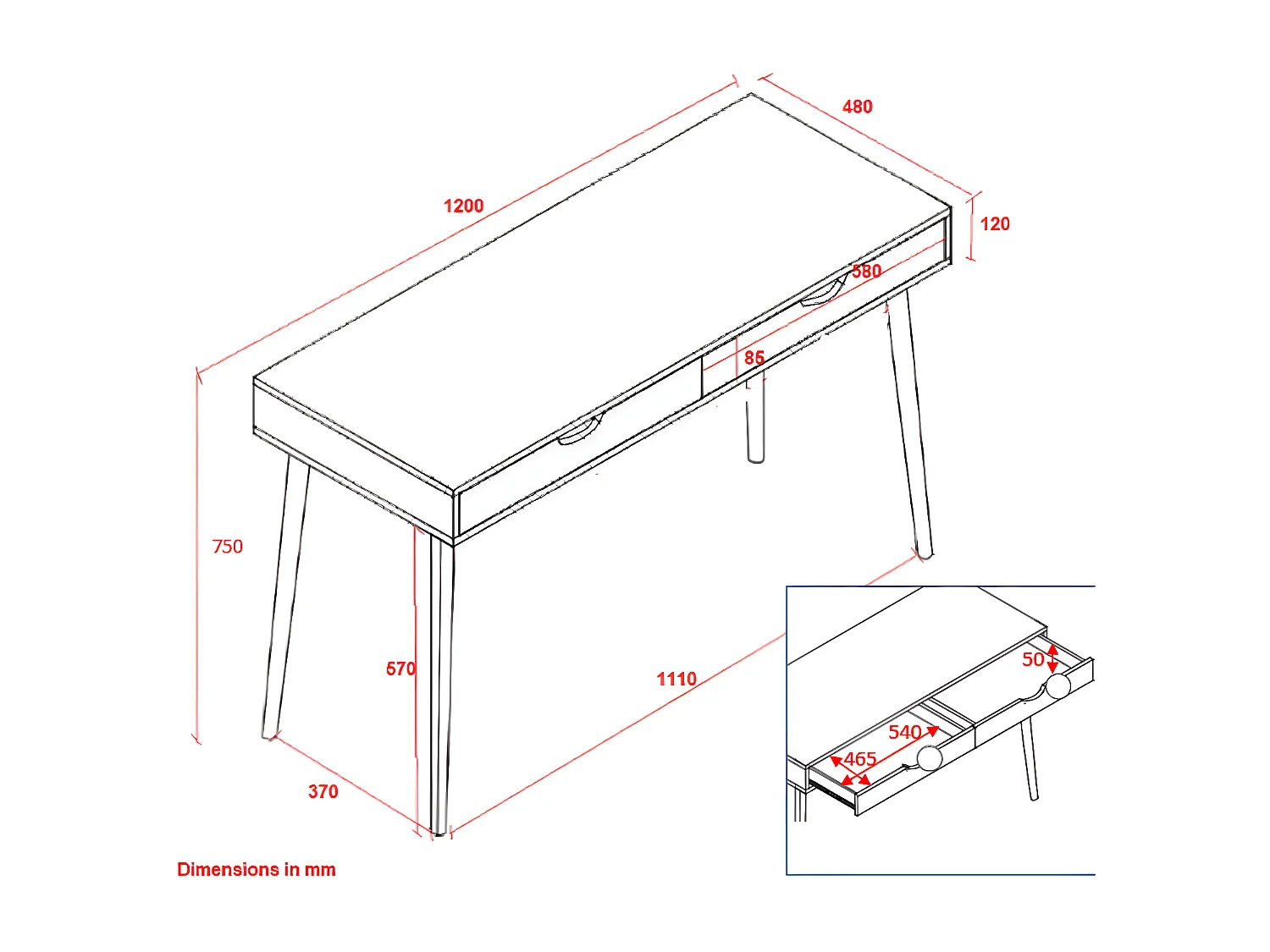 480

1200

120

580

85

750

570

1110

370

50

540

465

Dimensions in mm