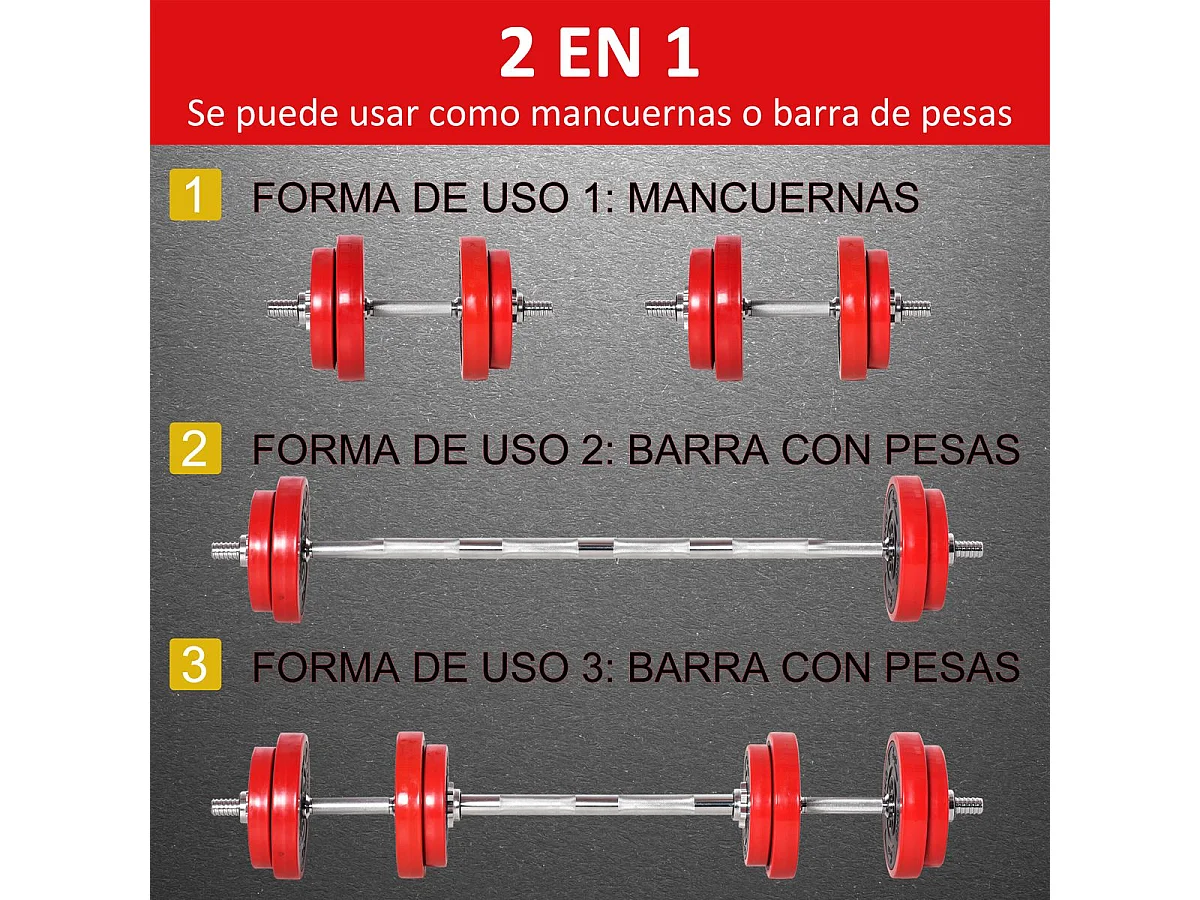 2 EN 1
Se puede usar como mancuernas o barra de pesas

1 FORMA DE USO 1: MANCUERNAS

2 FORMA DE USO 2: BARRA CON PESAS

3 FORMA DE USO 3: BARRA CON PESAS