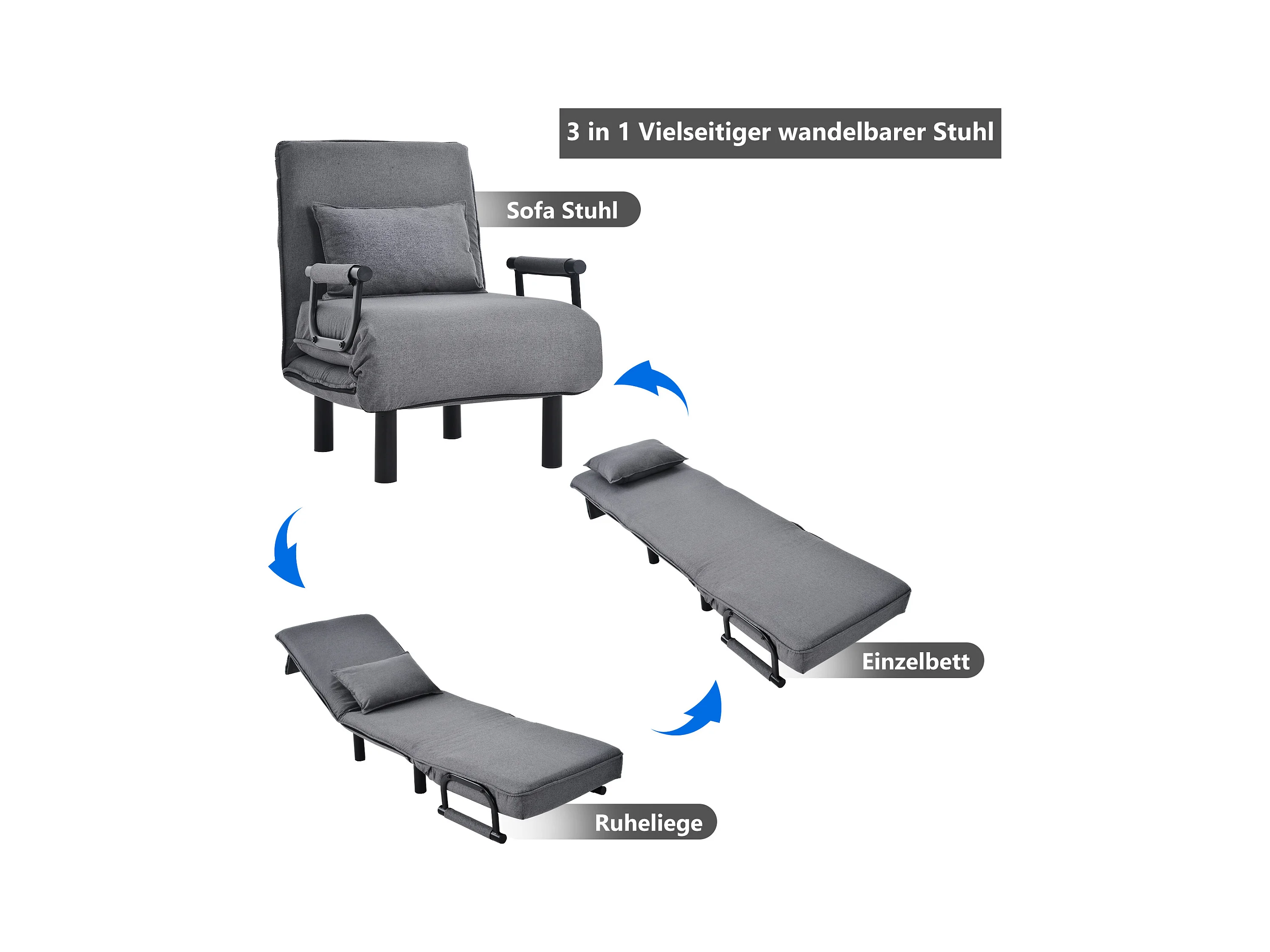 3 in 1 Vielseitiger wandelbarer Stuhl

Sofa Stuhl

Einzelbett

Ruheliege