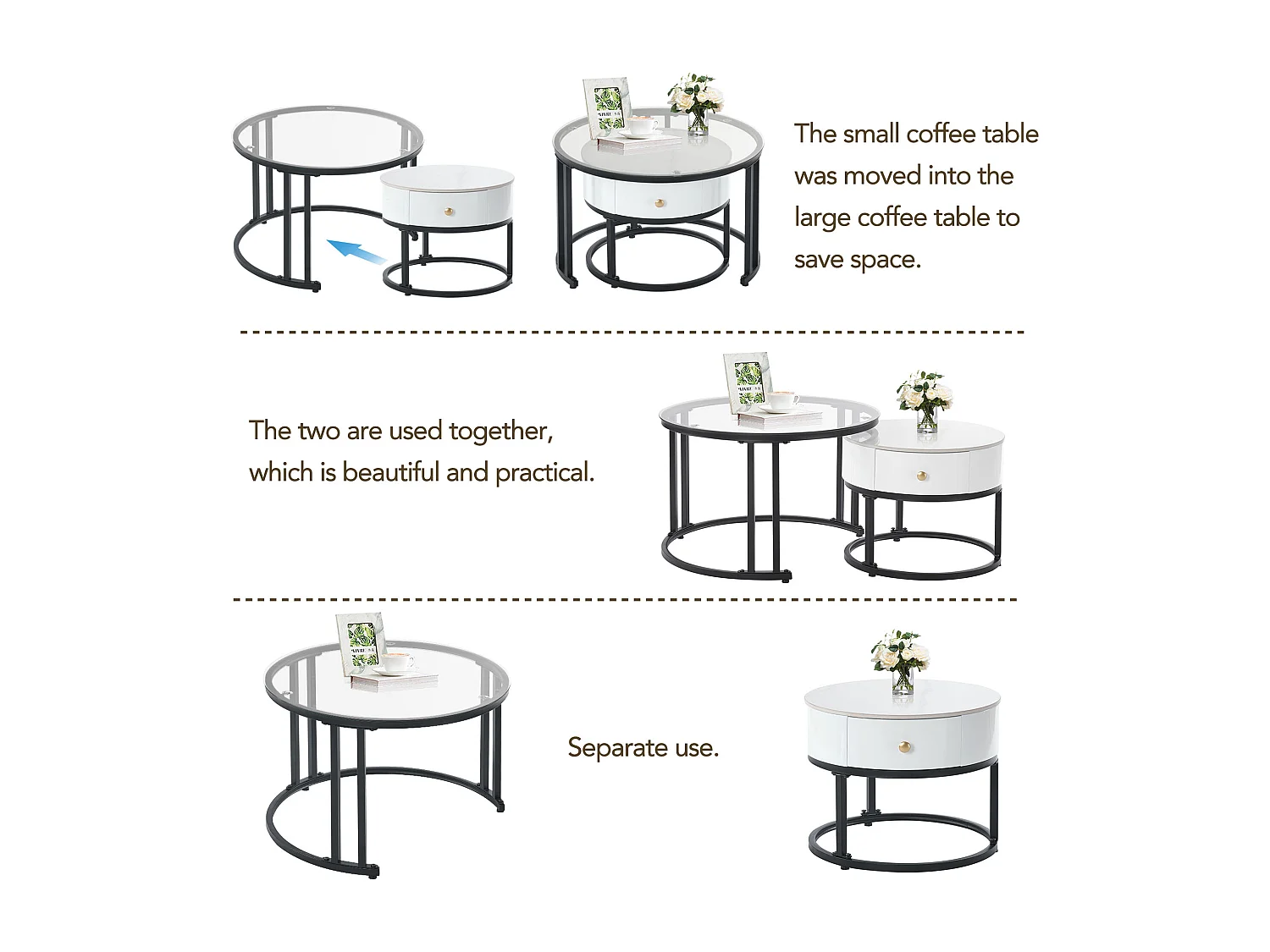 The small coffee table was moved into the large coffee table to save space.

The two are used together, which is beautiful and practical.

Separate use.