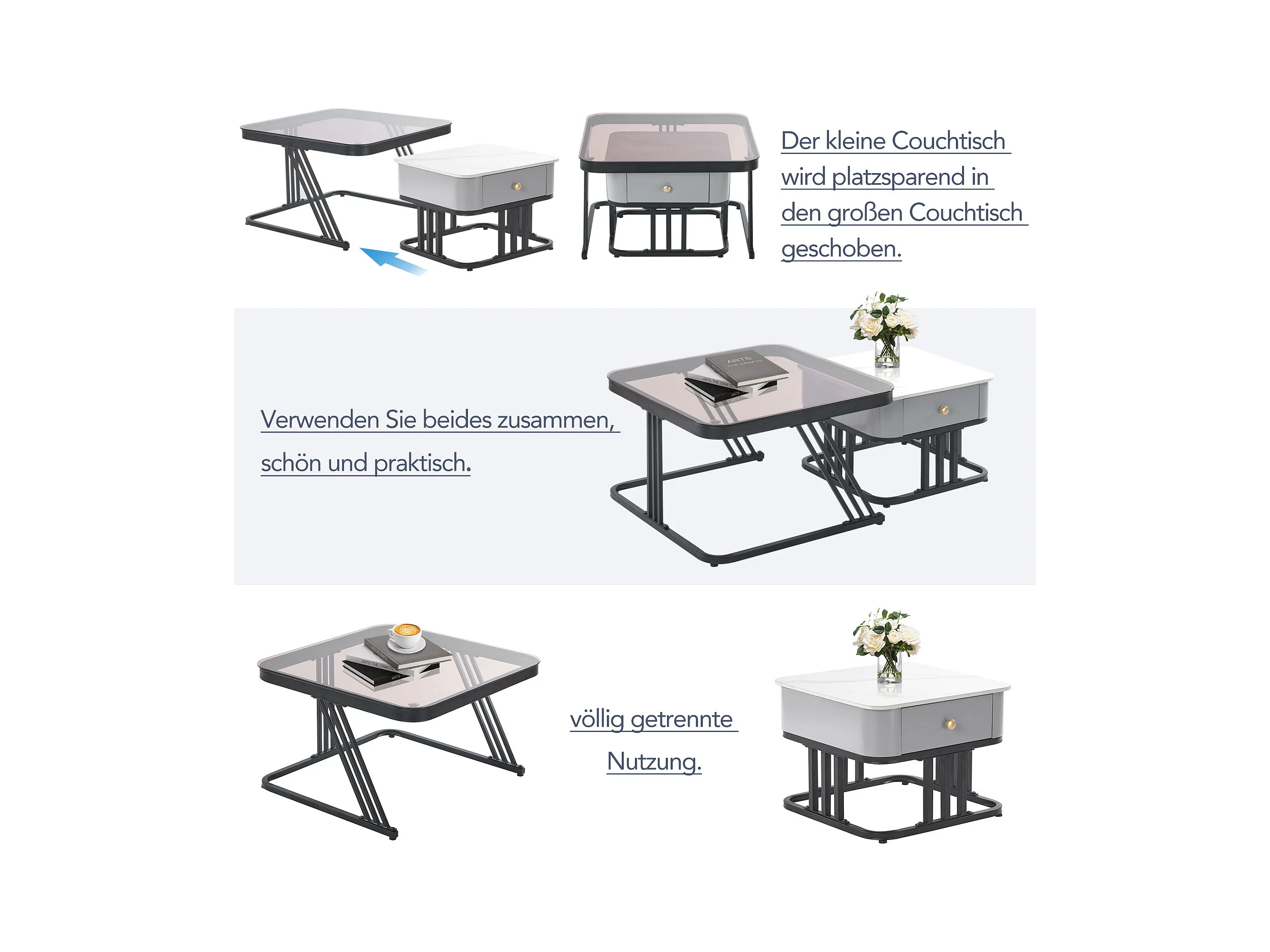 Der kleine Couchtisch wird platzsparend in den großen Couchtisch geschoben.

Verwenden Sie beides zusammen, schön und praktisch.

ARTS THE CRAFTS

völlig getrennte Nutzung.