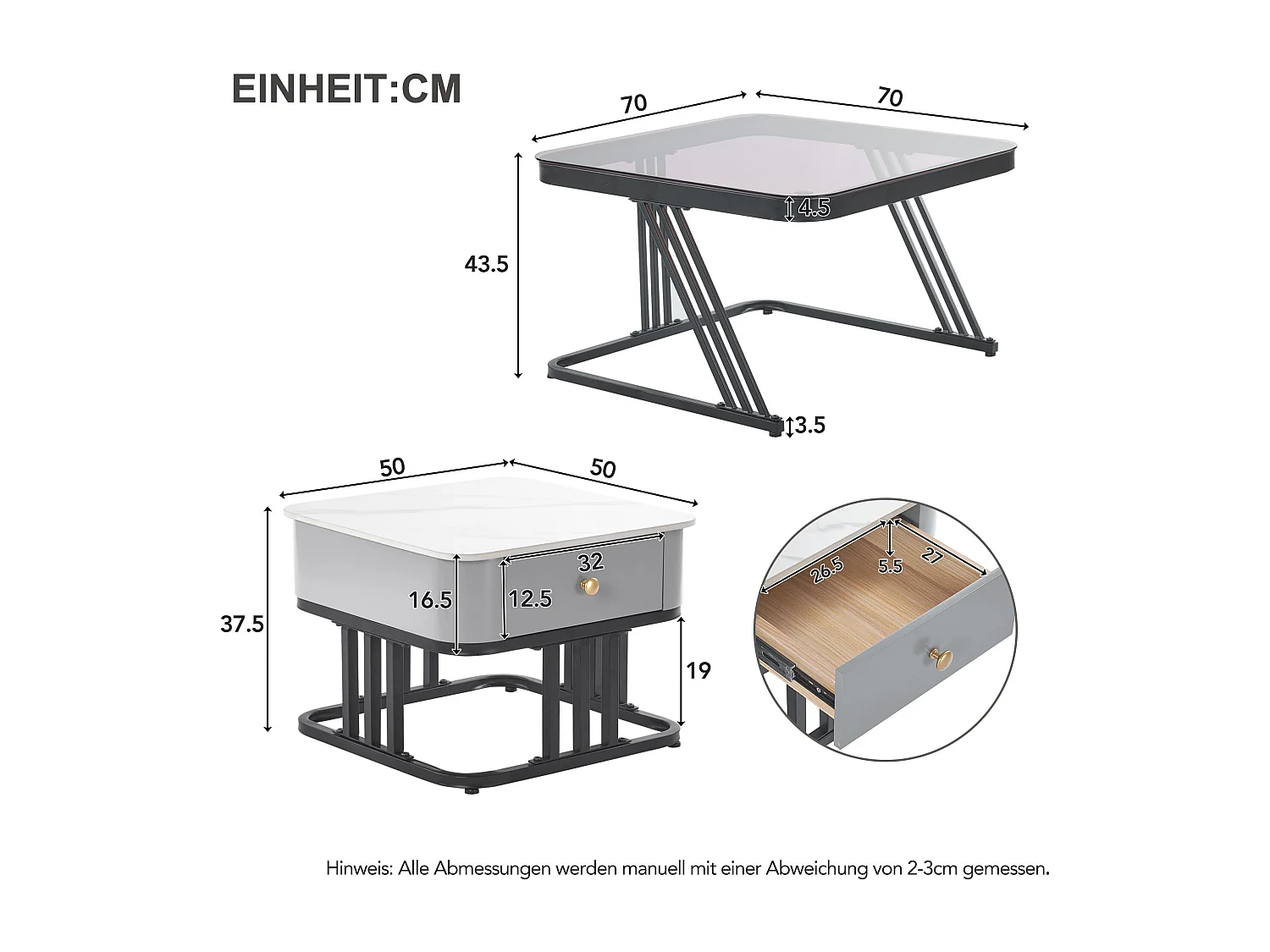 EINHEIT:CM

70
70
4.5
43.5
3.5

50
50
32
16.5
12.5
37.5
19

26.5
5.5
27

Hinweis: Alle Abmessungen werden manuell mit einer Abweichung von 2-3cm gemessen.