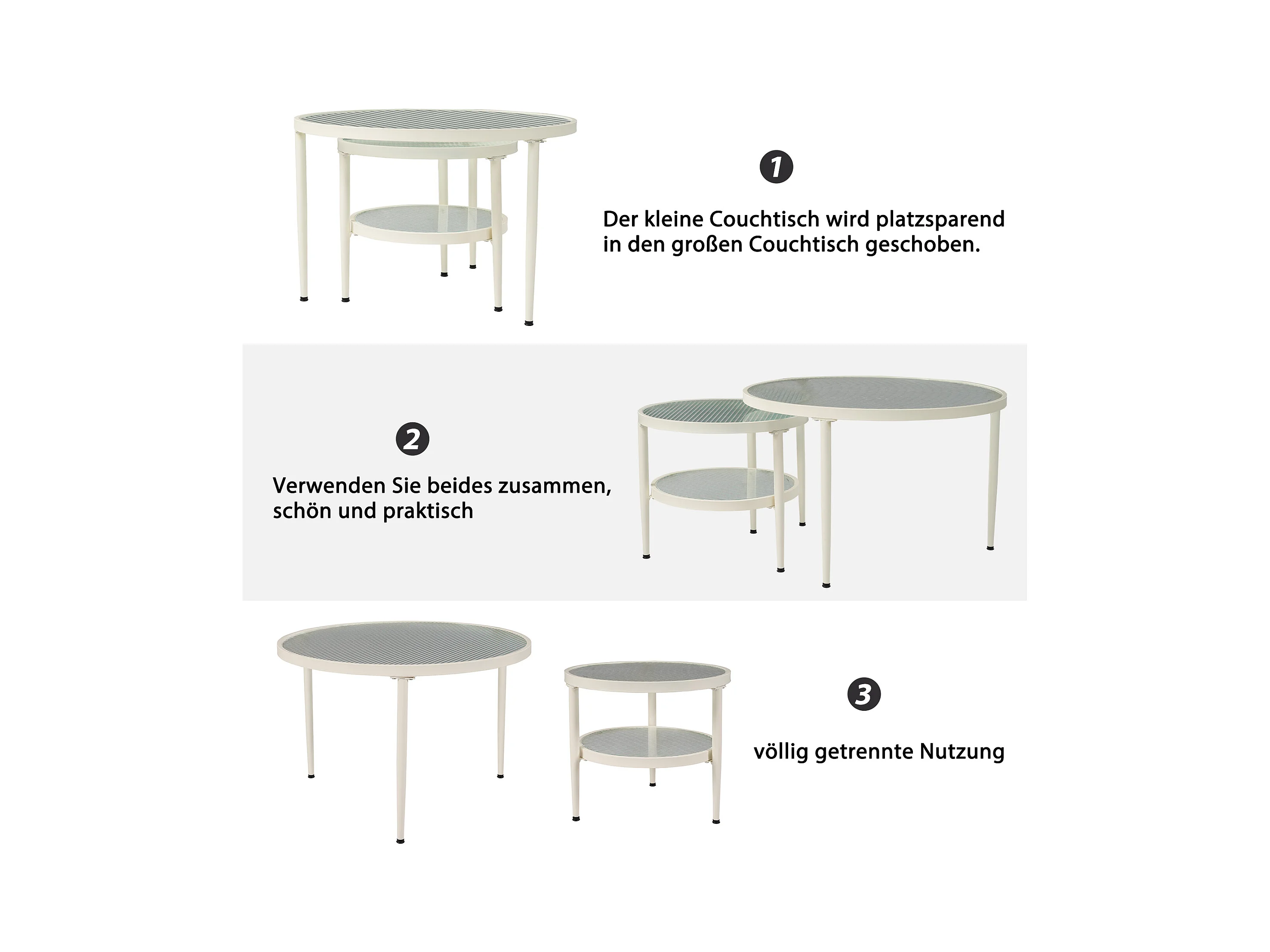 1

Der kleine Couchtisch wird platzsparend in den großen Couchtisch geschoben.

2

Verwenden Sie beides zusammen, schön und praktisch

3

völlig getrennte Nutzung