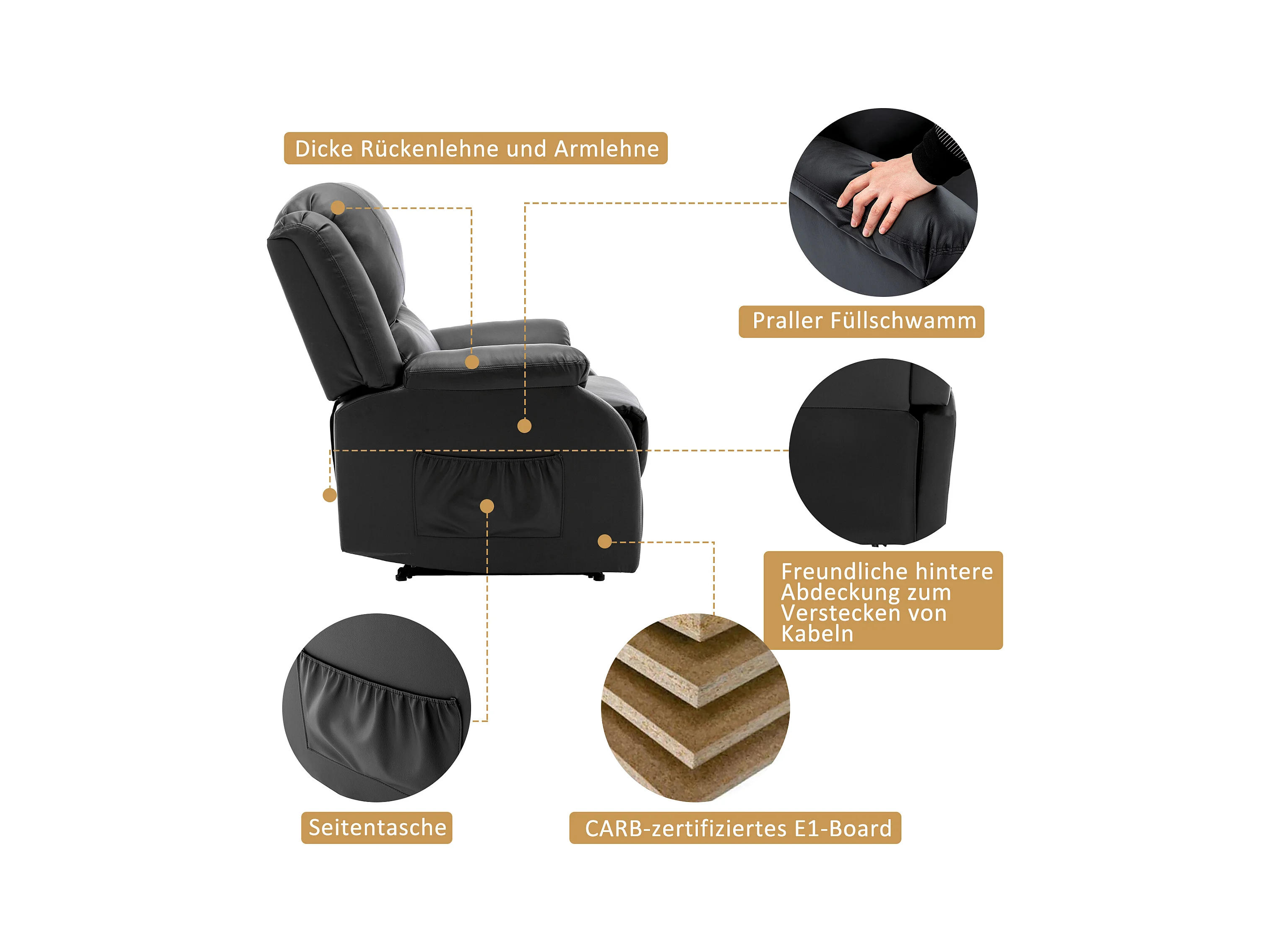 Dicke Rückenlehne und Armlehne

Praller Füllschwamm

Freundliche hintere Abdeckung zum Verstecken von Kabeln

Seitentasche

CARB-zertifiziertes E1-Board