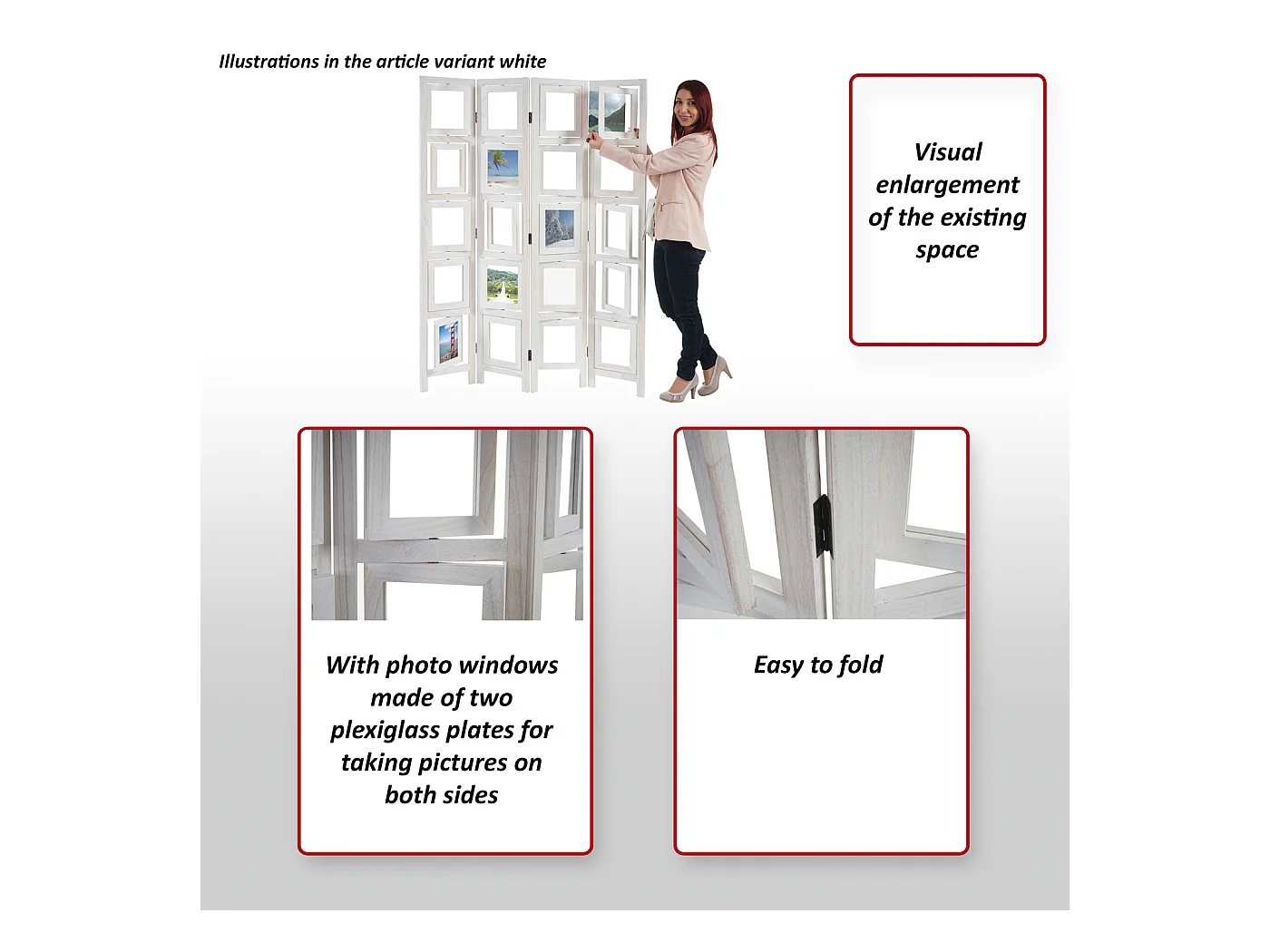 Illustrations in the article variant white

Visual enlargement of the existing space

With photo windows made of two plexiglass plates for taking pictures on both sides

Easy to fold