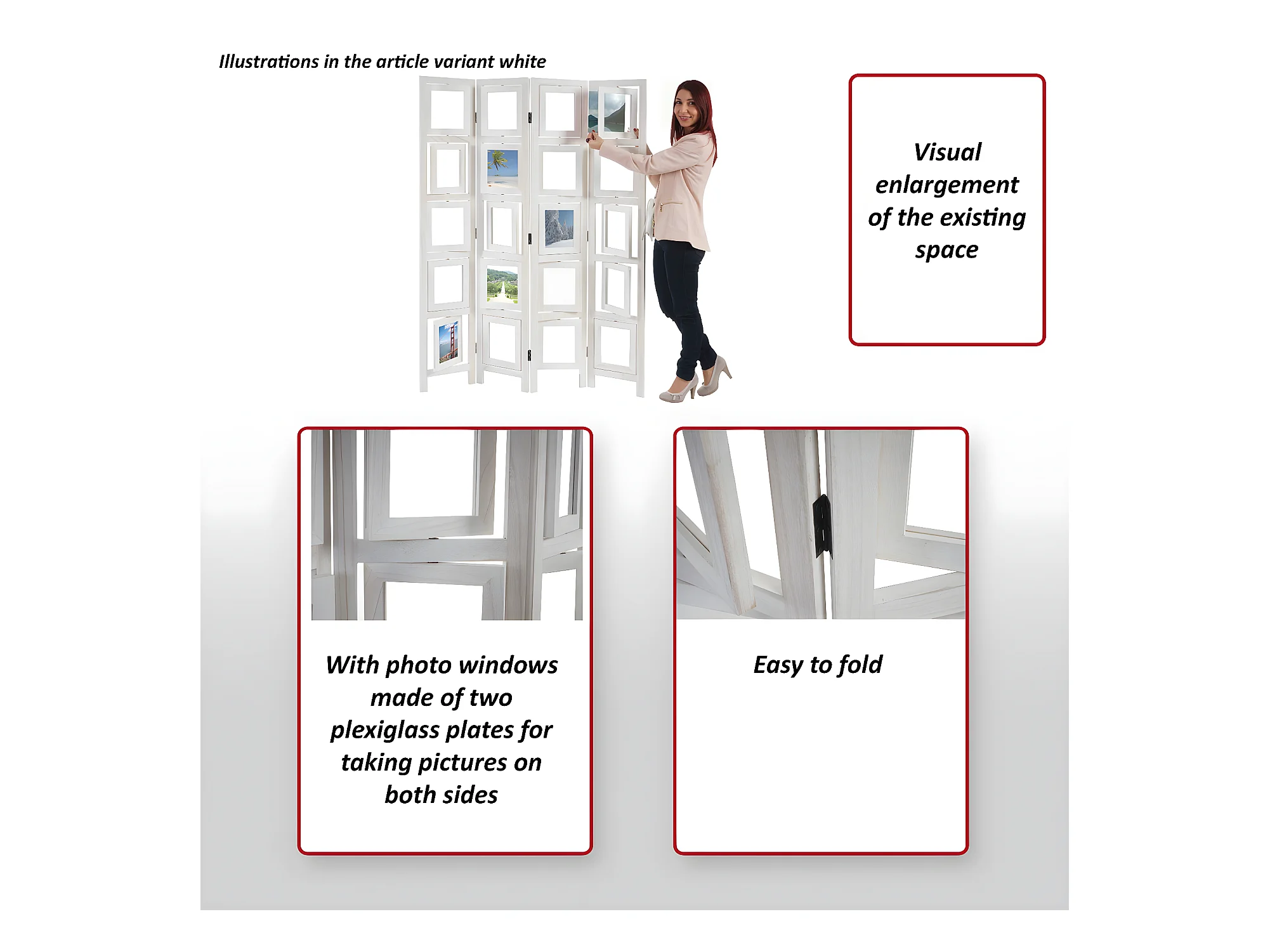 Illustrations in the article variant white

Visual enlargement of the existing space

With photo windows made of two plexiglass plates for taking pictures on both sides

Easy to fold