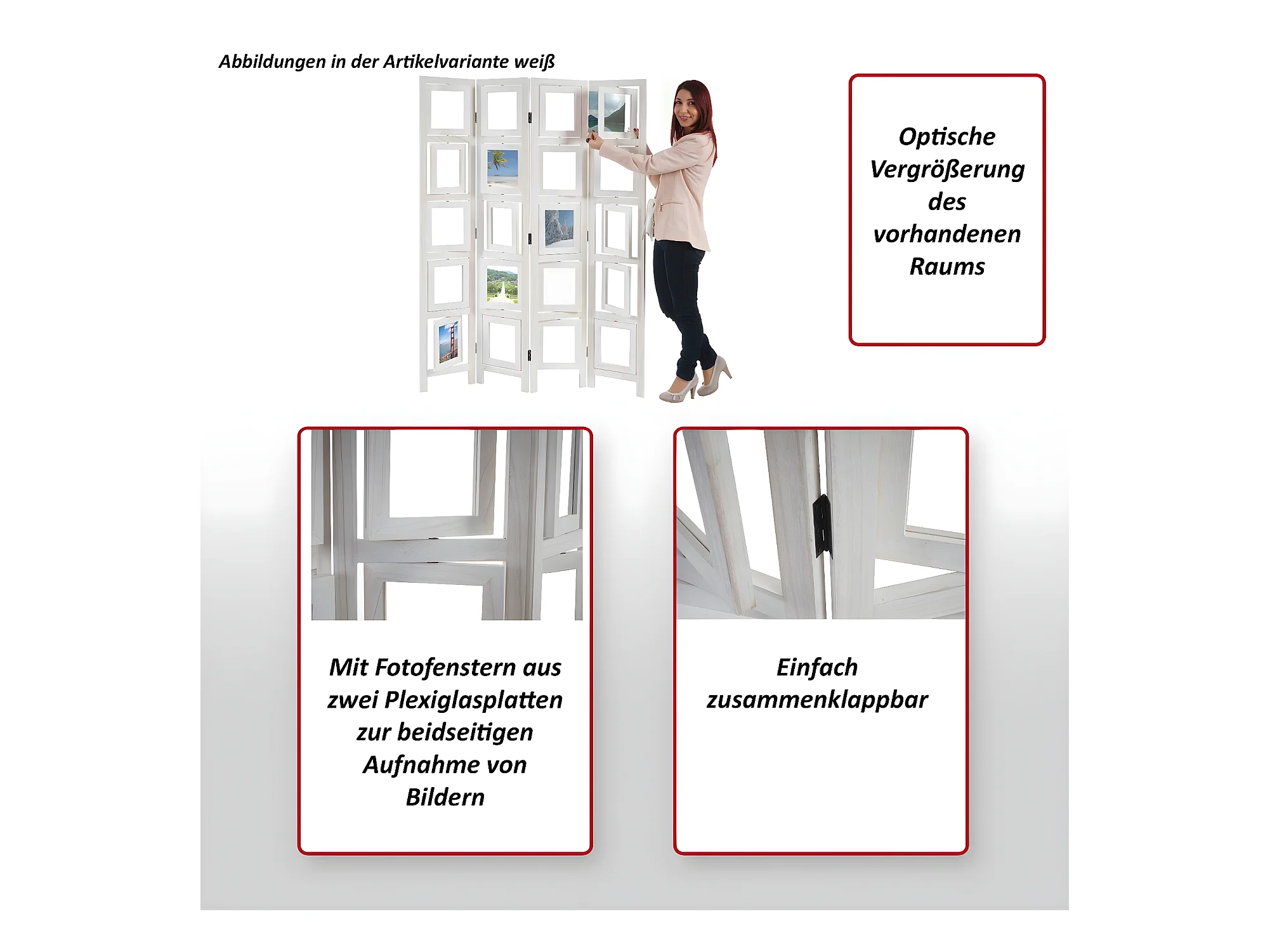 Abbildungen in der Artikelvariante weiß

Optische Vergrößerung des vorhandenen Raums

Mit Fotofenstern aus zwei Plexiglasplatten zur beidseitigen Aufnahme von Bildern

Einfach zusammenklappbar