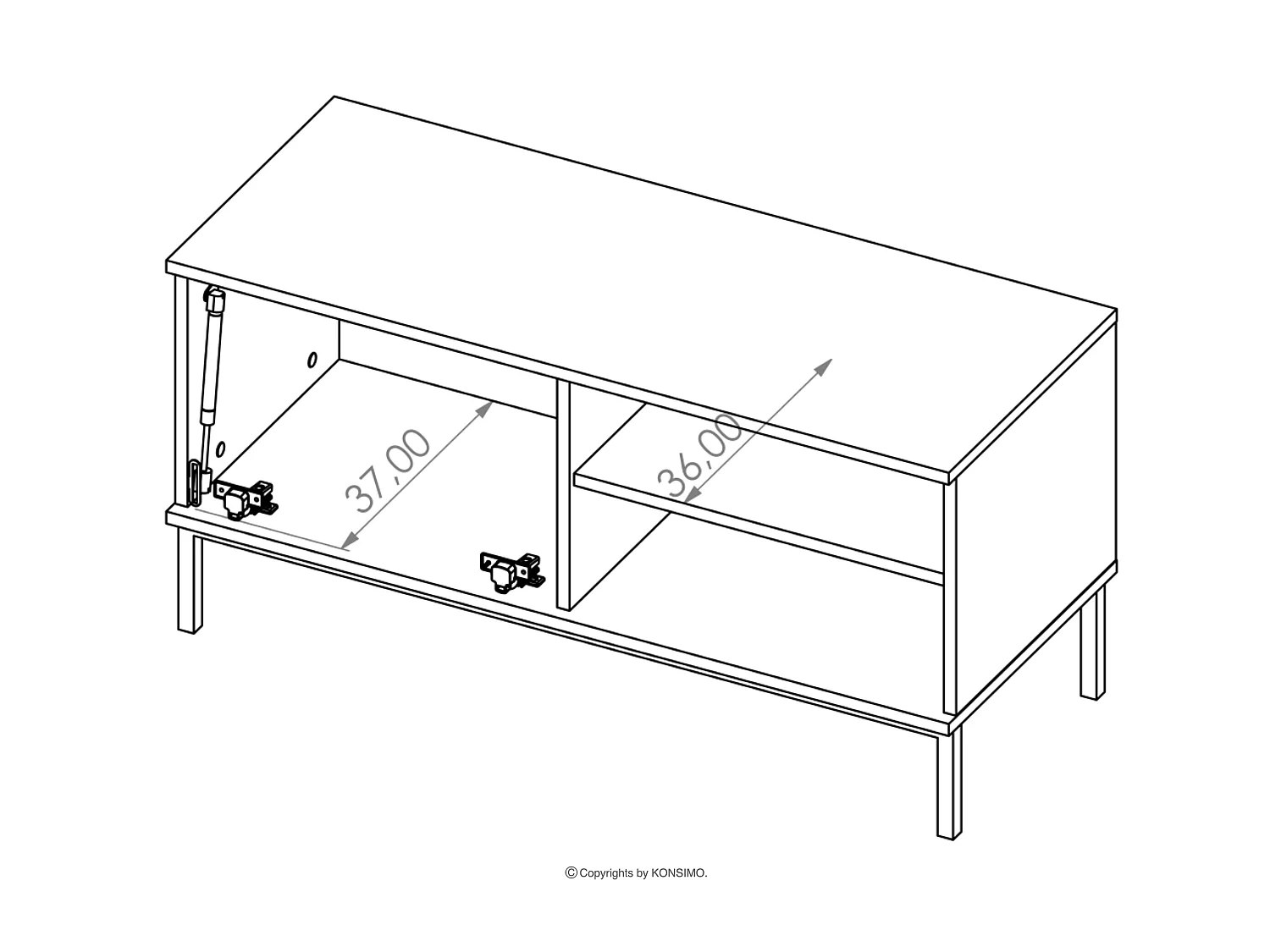 37,00

36,00

© Copyrights by KONSIMO.