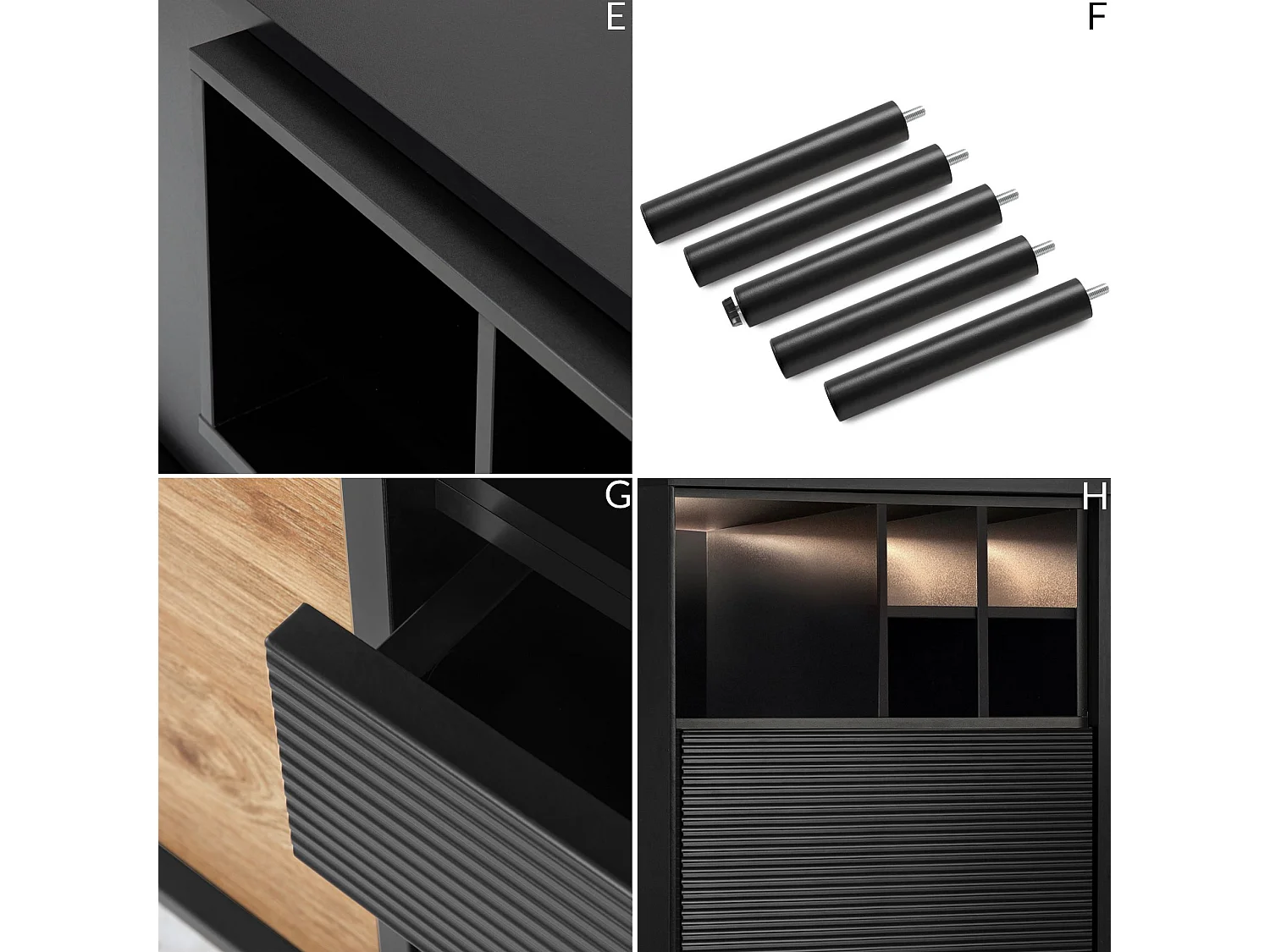 E
F
G
H