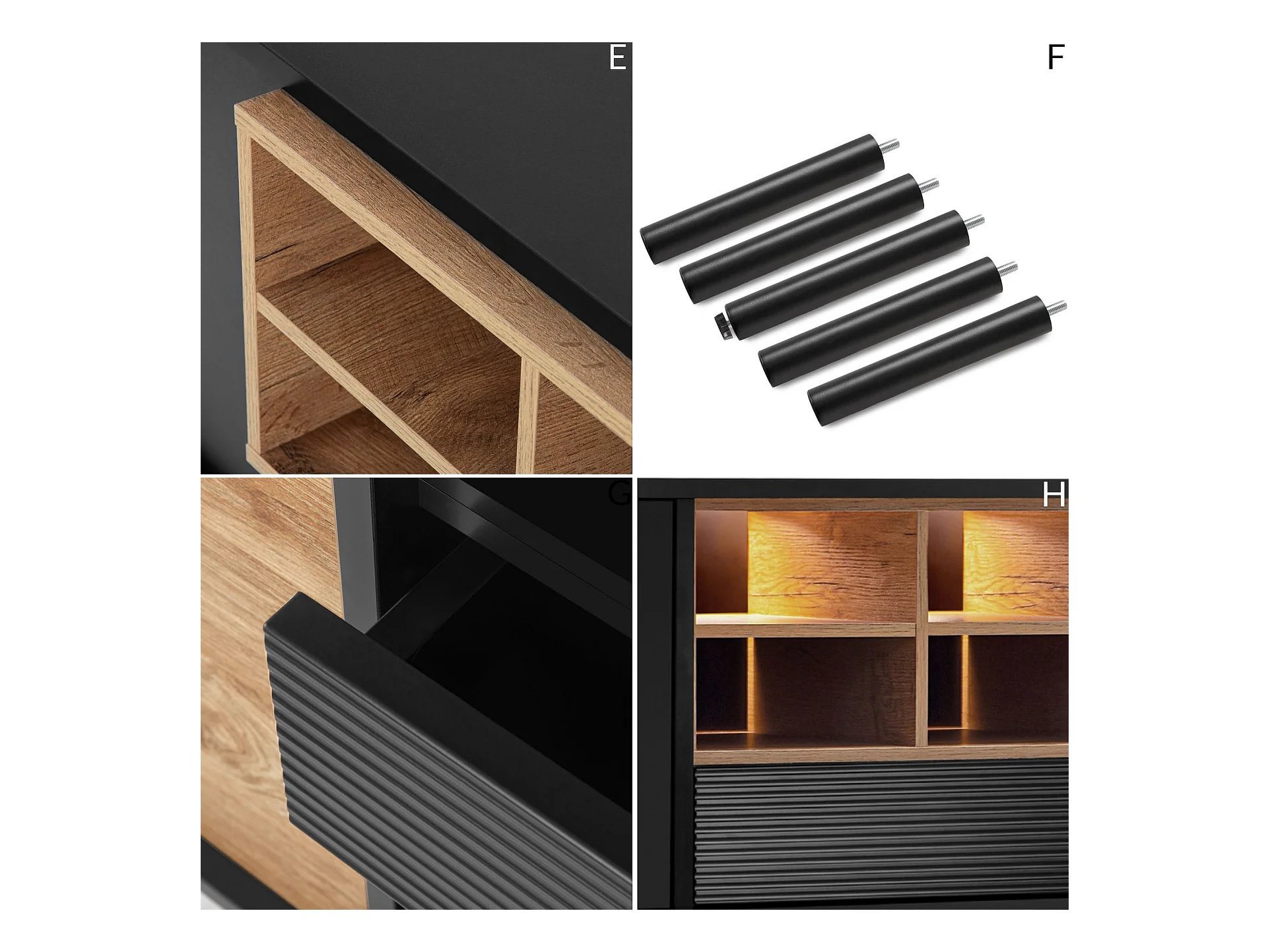 E

F

G

H