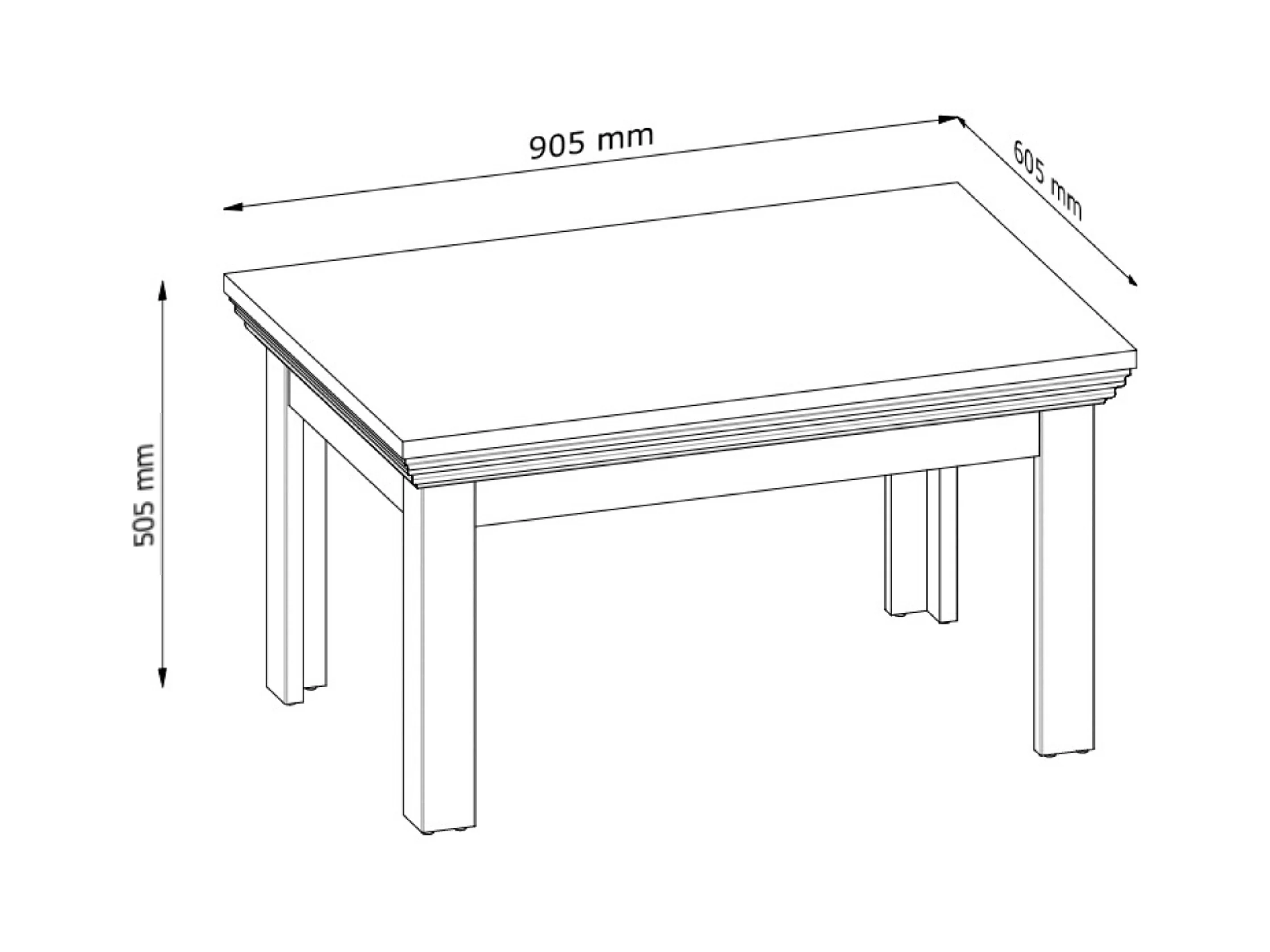 905 mm
605 mm
505 mm