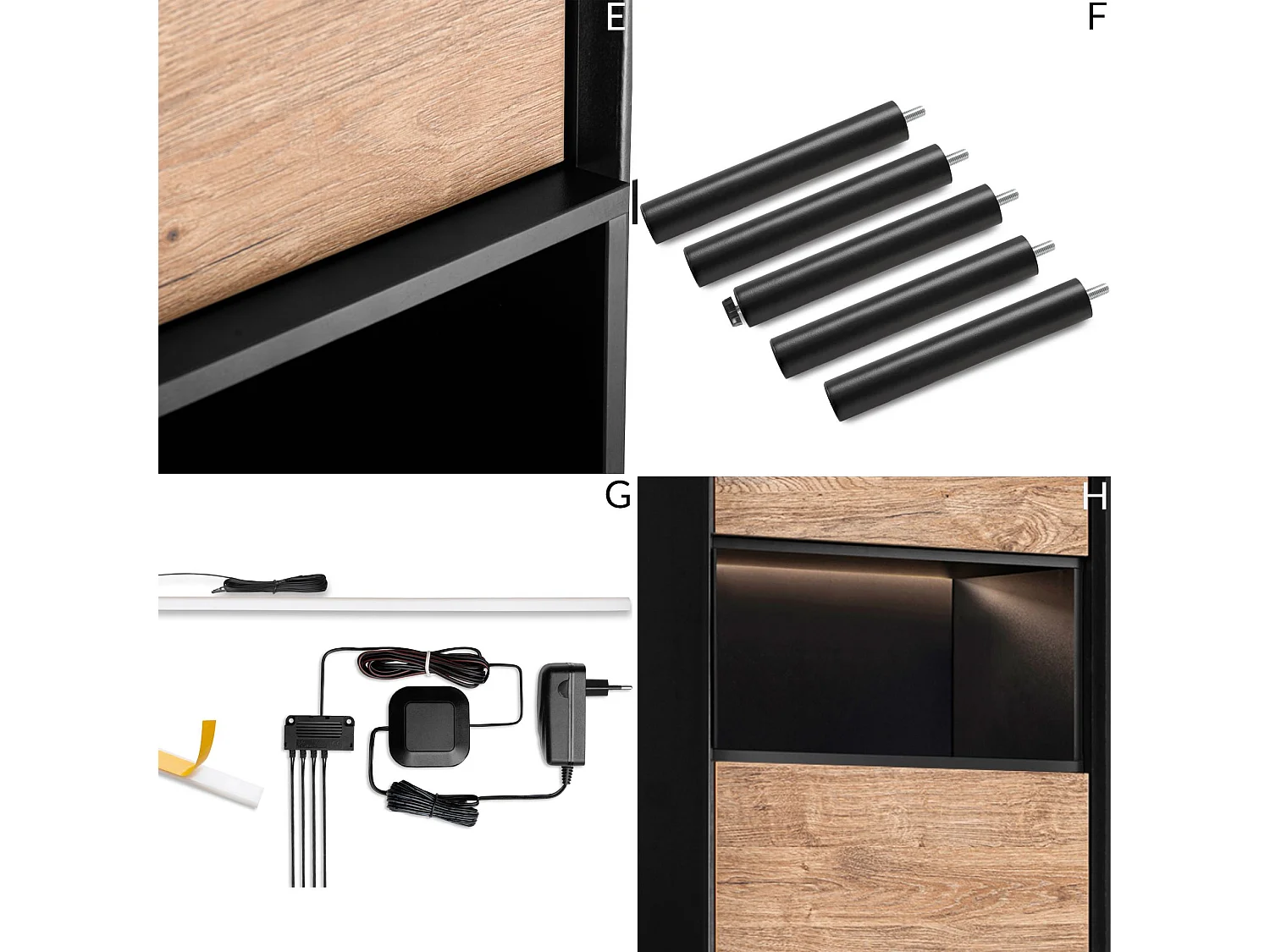 E

F

G

H