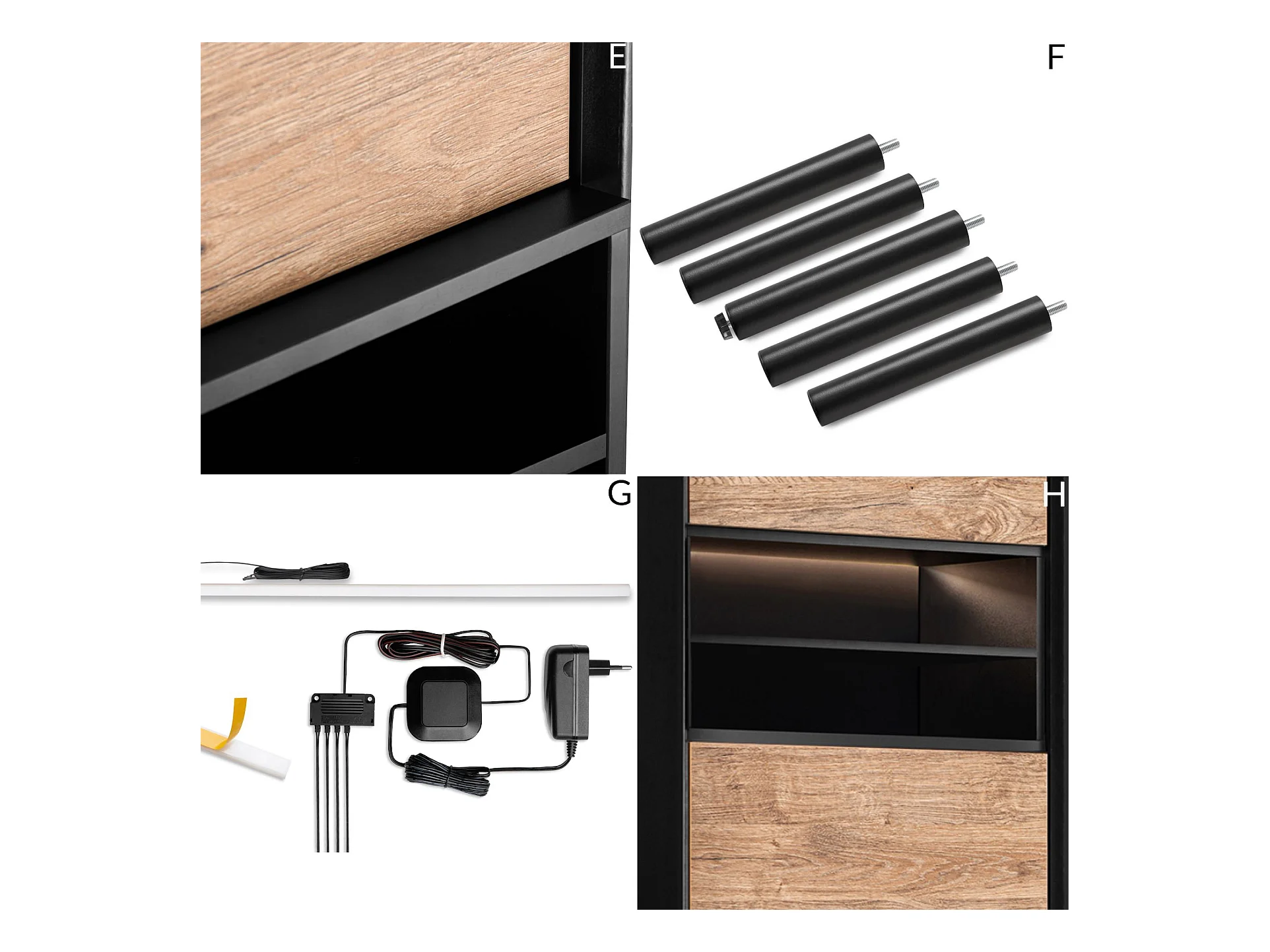 E

F

G

H