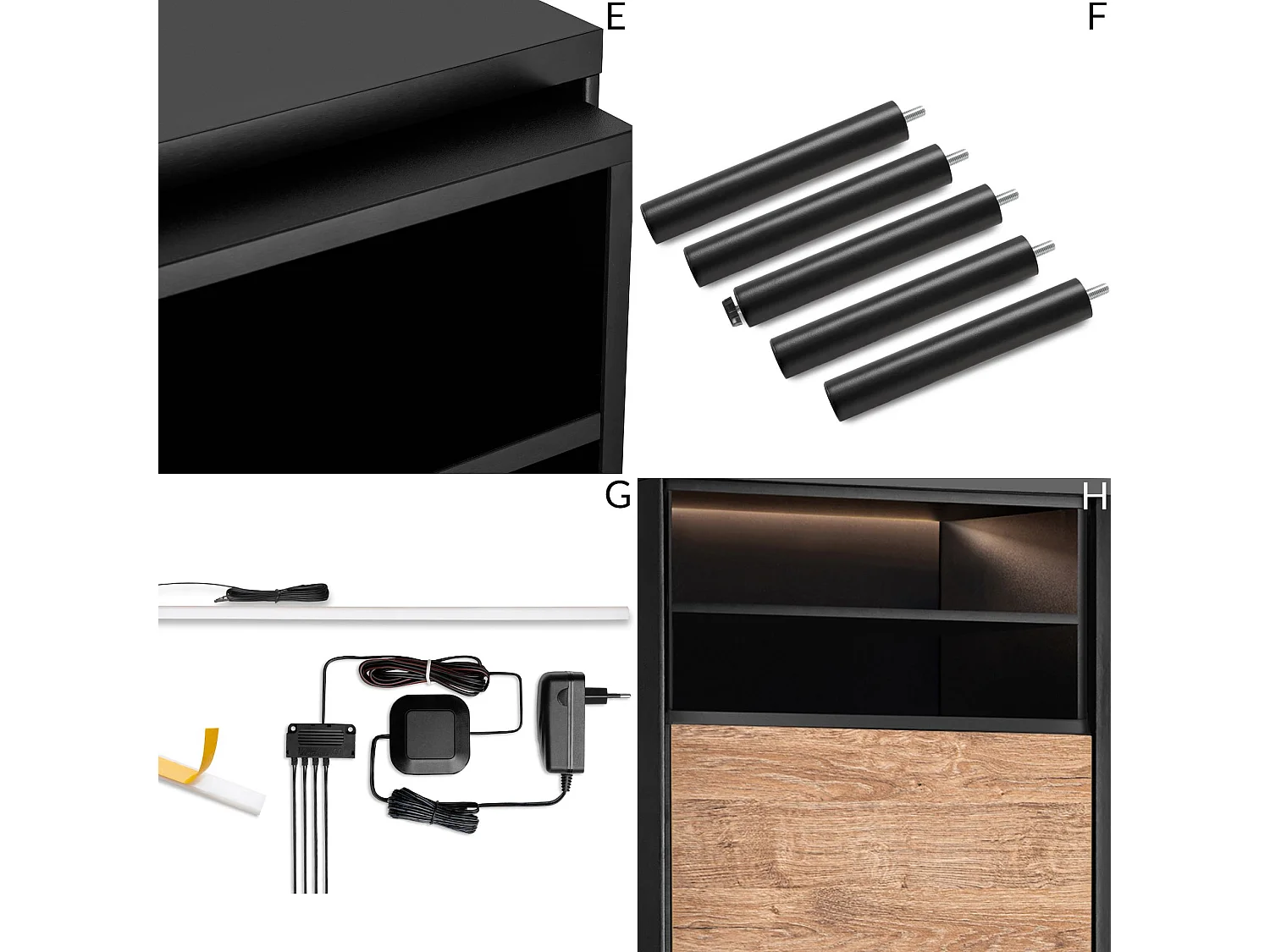 E
F
G
H