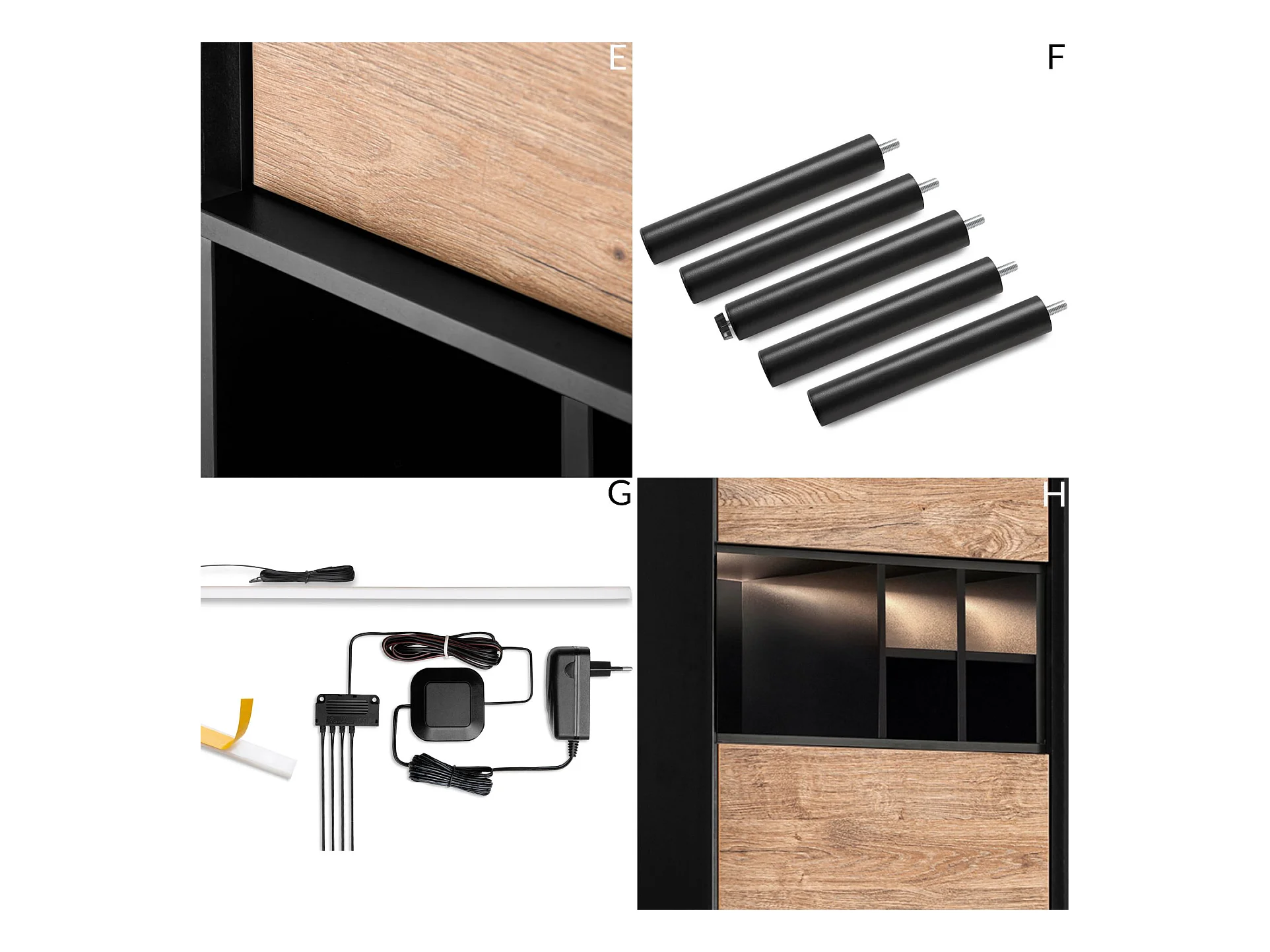 E

F

G

H