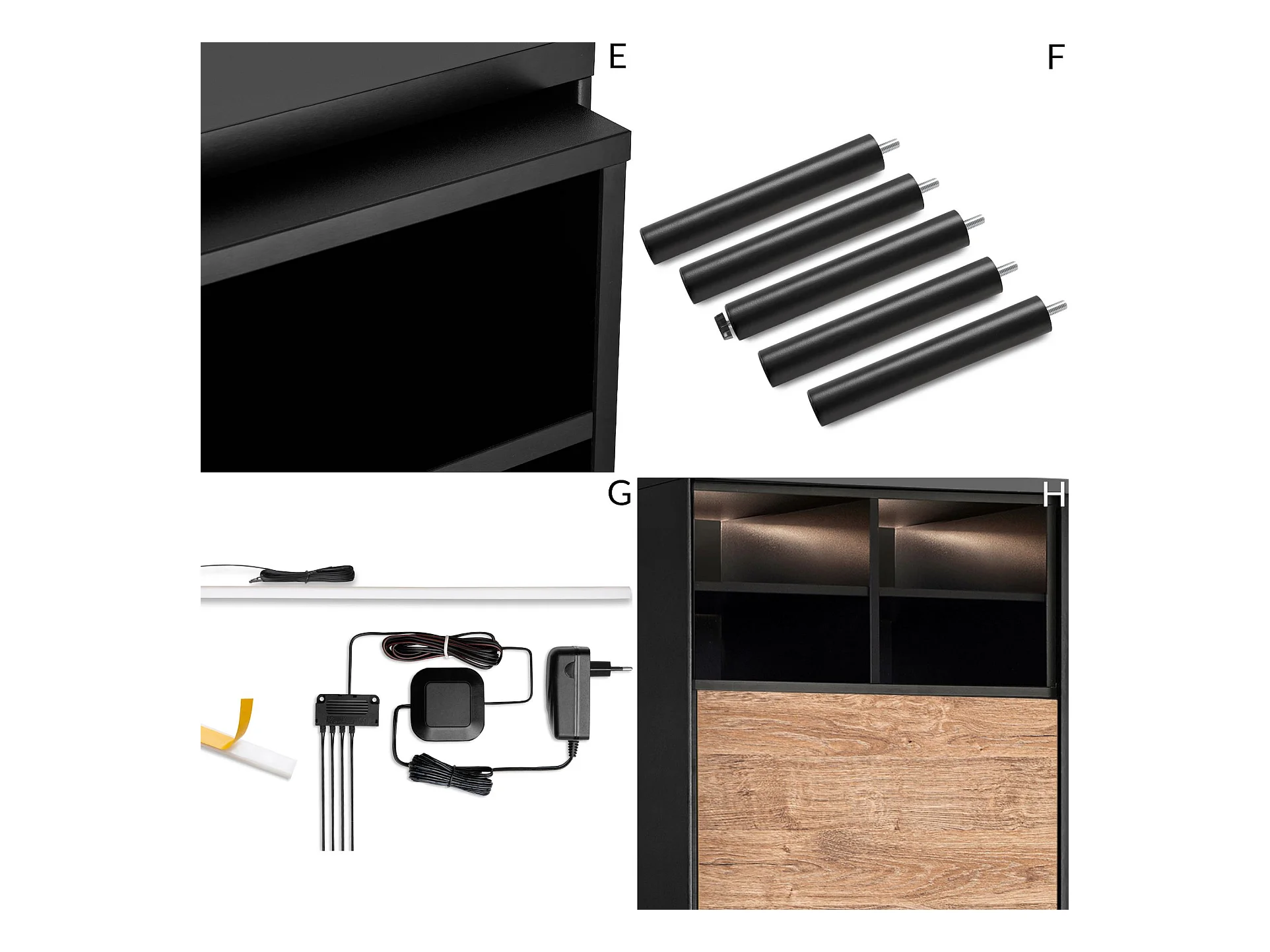 E

F

G

H