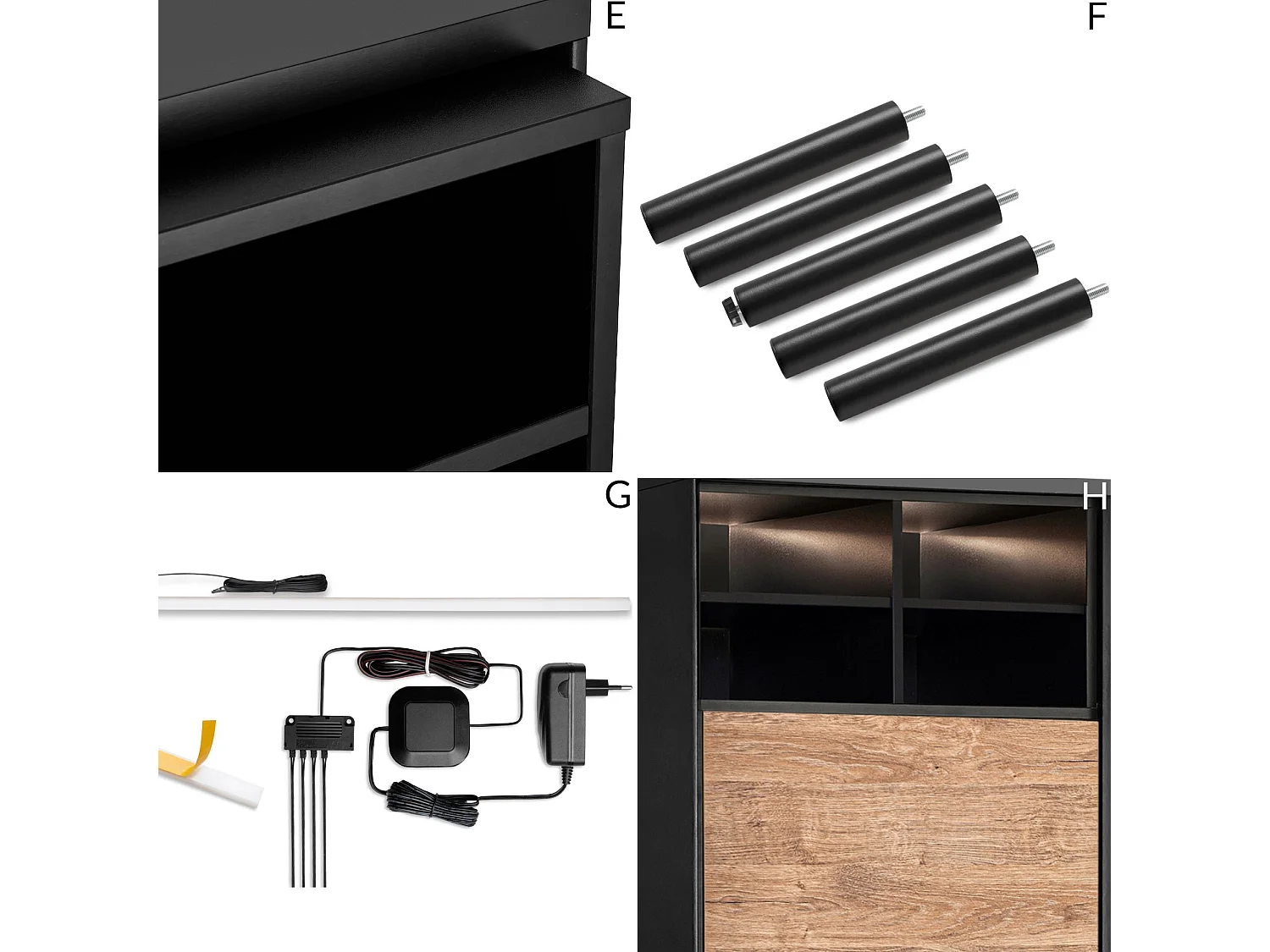 E

F

G

H