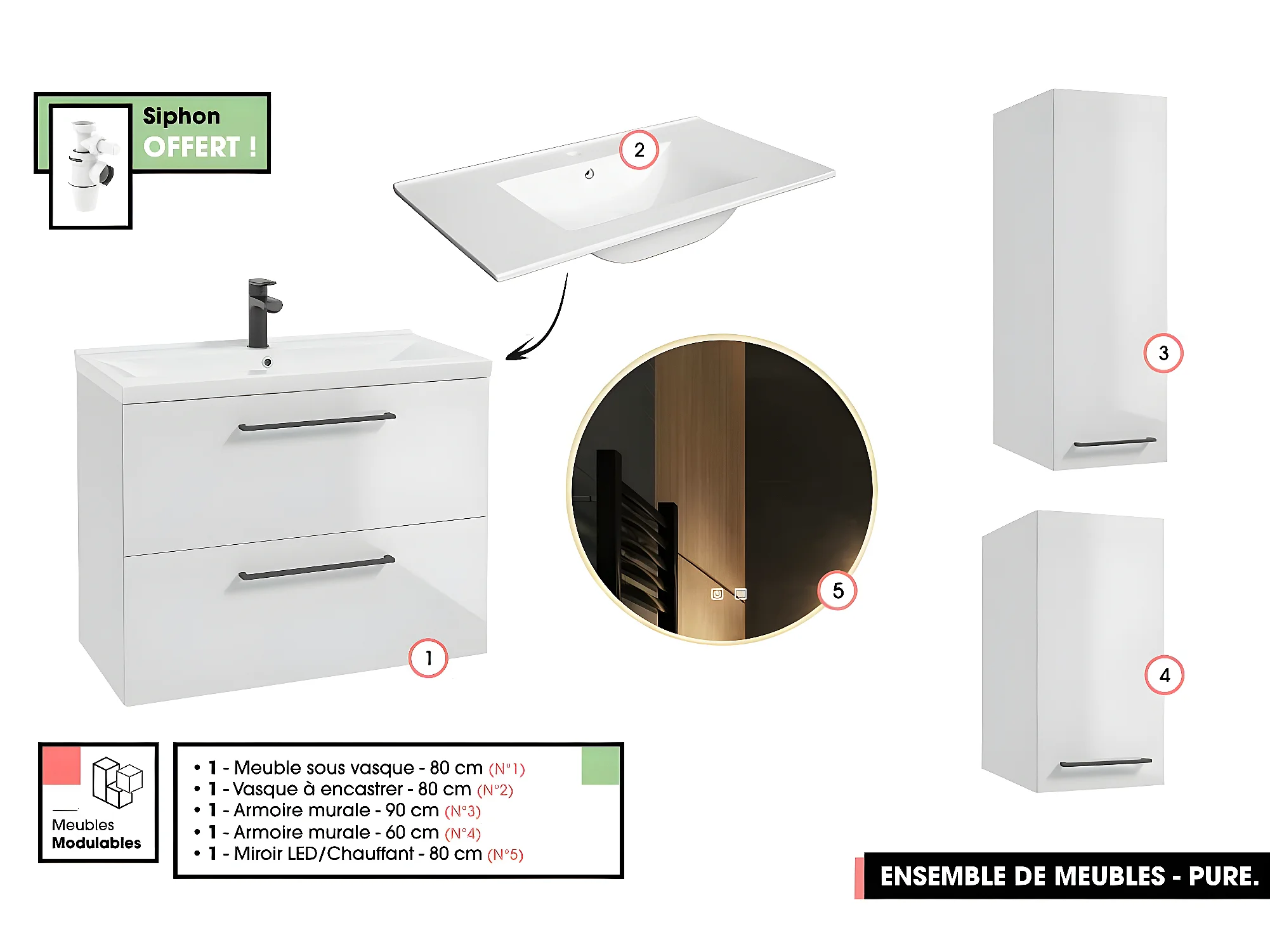 Siphon
OFFERT !

2

3

5

1

4

Meubles
Modulables

• 1 - Meuble sous vasque - 80 cm (N°1)
• 1 - Vasque à encastrer - 80 cm (N°2)
• 1 - Armoire murale - 90 cm (N°3)
• 1 - Armoire murale - 60 cm (N°4)
• 1 - Miroir LED/Chauffant - 80 cm (N°5)

ENSEMBLE DE MEUBLES - PURE.