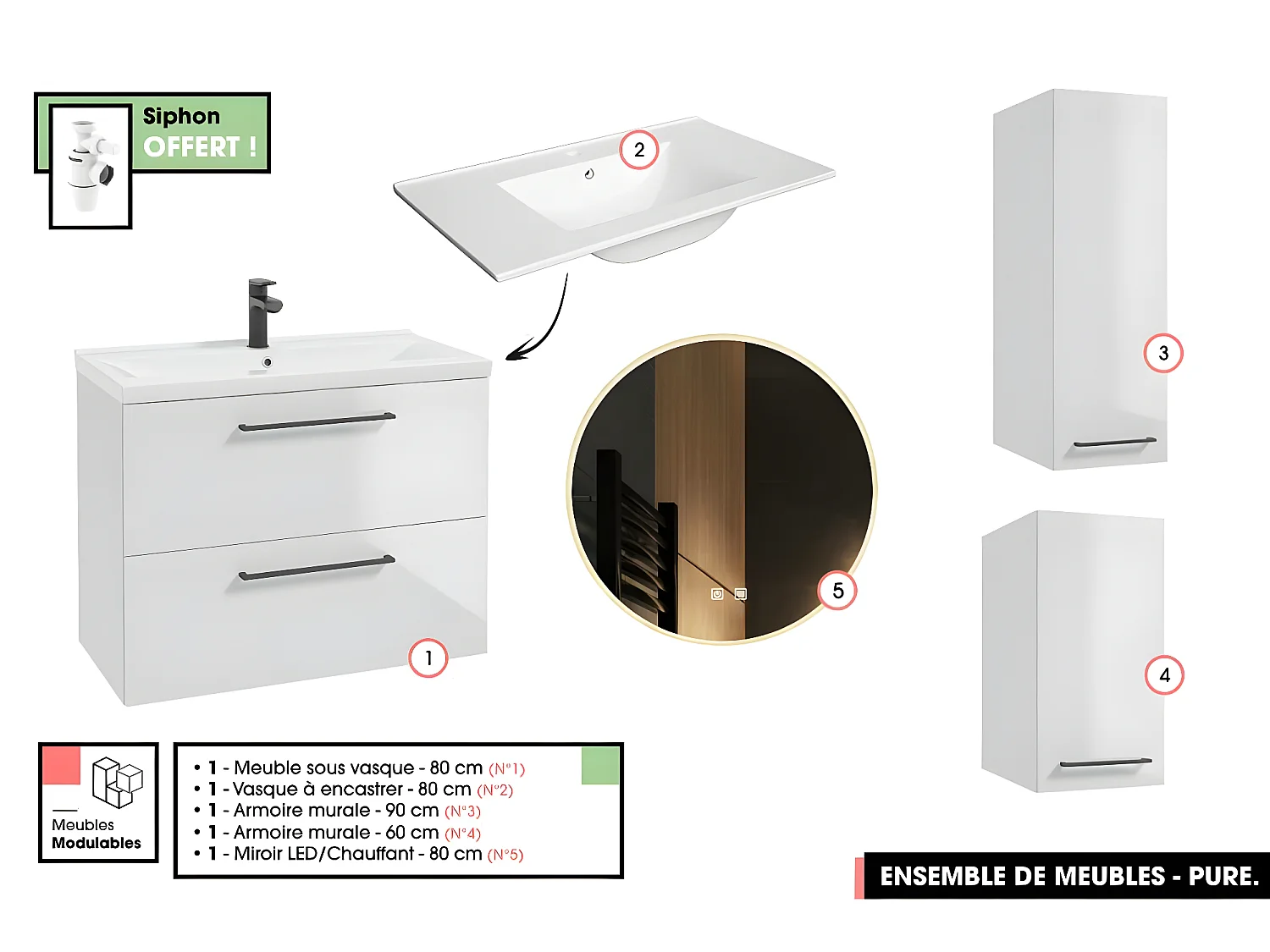 Siphon
OFFERT !

2

3

5

1

4

Meubles
Modulables

• 1 - Meuble sous vasque - 80 cm (N°1)
• 1 - Vasque à encastrer - 80 cm (N°2)
• 1 - Armoire murale - 90 cm (N°3)
• 1 - Armoire murale - 60 cm (N°4)
• 1 - Miroir LED/Chauffant - 80 cm (N°5)

ENSEMBLE DE MEUBLES - PURE.