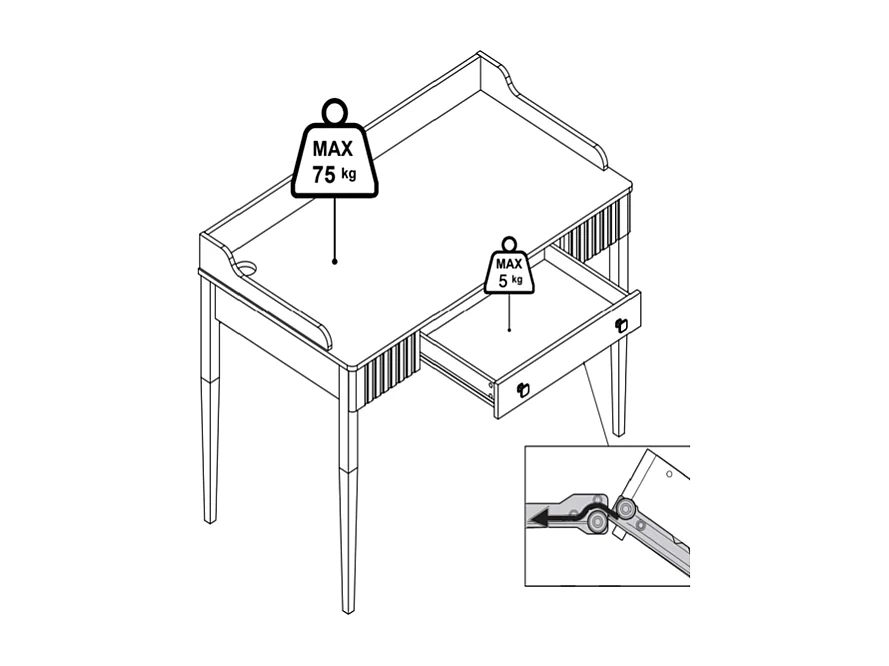 MAX
75 kg

MAX
5 kg