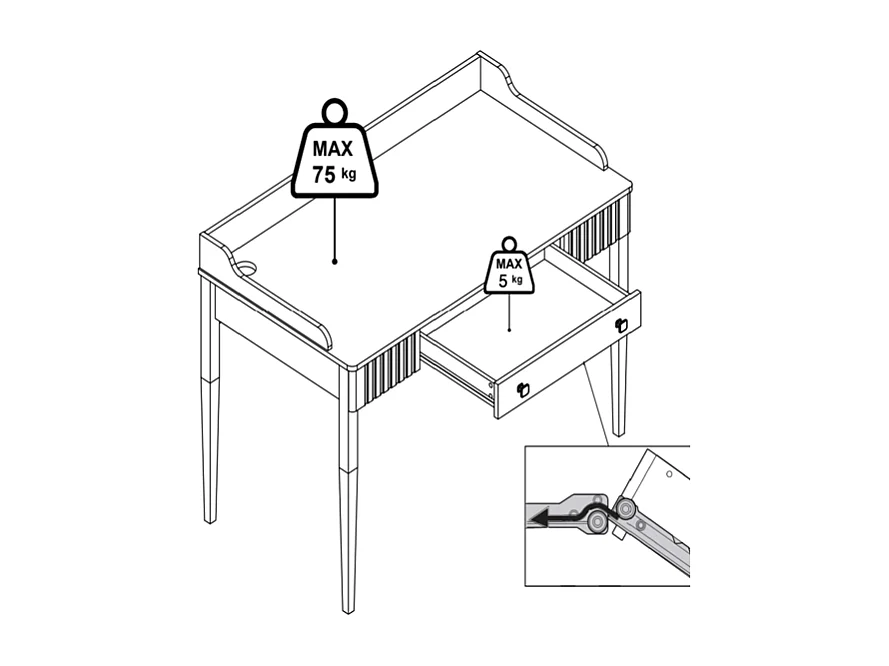 MAX
75 kg

MAX
5 kg