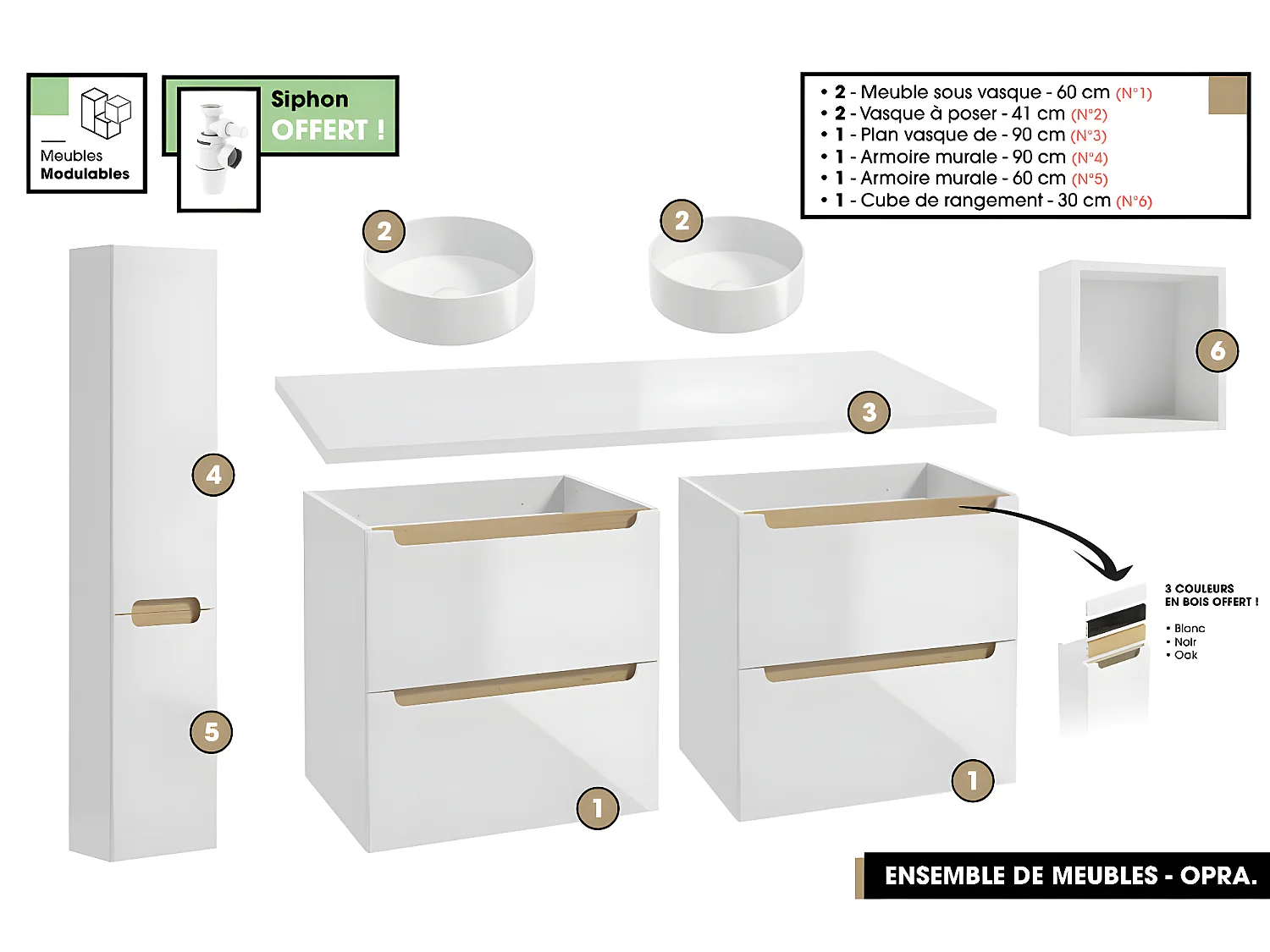 Meubles
Modulables

Siphon
OFFERT !

• 2 - Meuble sous vasque - 60 cm (N°1)
• 2 - Vasque à poser - 41 cm (N°2)
• 1 - Plan vasque de - 90 cm (N°3)
• 1 - Armoire murale - 90 cm (N°4)
• 1 - Armoire murale - 60 cm (N°5)
• 1 - Cube de rangement - 30 cm (N°6)

2
2
6
3
4
5
1
1

3 COULEURS
EN BOIS OFFERT !
• Blanc
• Noir
• Oak

ENSEMBLE DE MEUBLES - OPRA.