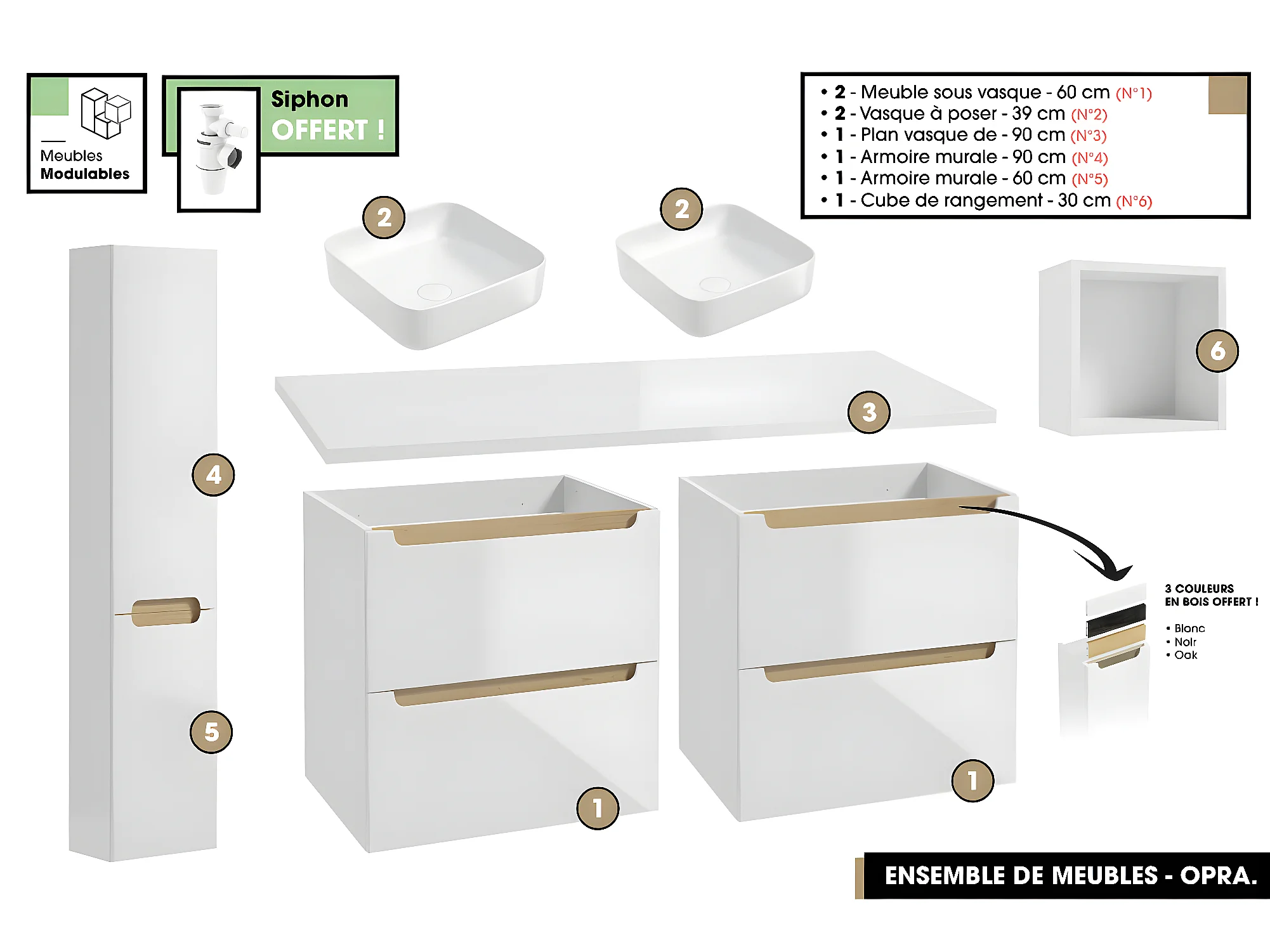 Meubles
Modulables

Siphon
OFFERT !

• 2 - Meuble sous vasque - 60 cm (N°1)
• 2 - Vasque à poser - 39 cm (N°2)
• 1 - Plan vasque de - 90 cm (N°3)
• 1 - Armoire murale - 90 cm (N°4)
• 1 - Armoire murale - 60 cm (N°5)
• 1 - Cube de rangement - 30 cm (N°6)

2
2
6
3
4
5
1
1

3 COULEURS
EN BOIS OFFERT !
• Blanc
• Noir
• Oak

ENSEMBLE DE MEUBLES - OPRA.