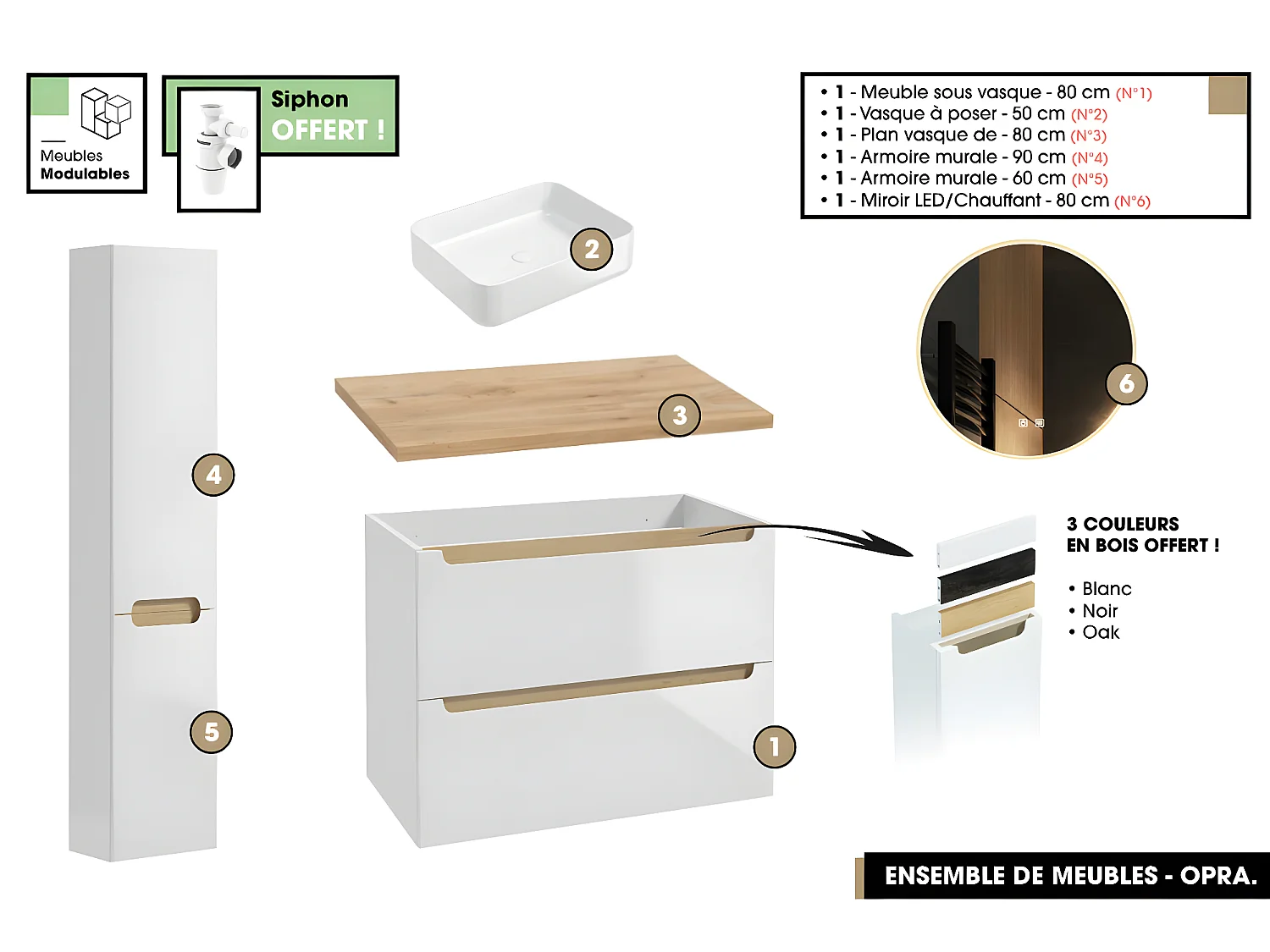 Meubles
Modulables

Siphon
OFFERT !

• 1 - Meuble sous vasque - 80 cm (N°1)
• 1 - Vasque à poser - 50 cm (N°2)
• 1 - Plan vasque de - 80 cm (N°3)
• 1 - Armoire murale - 90 cm (N°4)
• 1 - Armoire murale - 60 cm (N°5)
• 1 - Miroir LED/Chauffant - 80 cm (N°6)

2

3

6

4

5

1

3 COULEURS
EN BOIS OFFERT !

• Blanc
• Noir
• Oak

ENSEMBLE DE MEUBLES - OPRA.