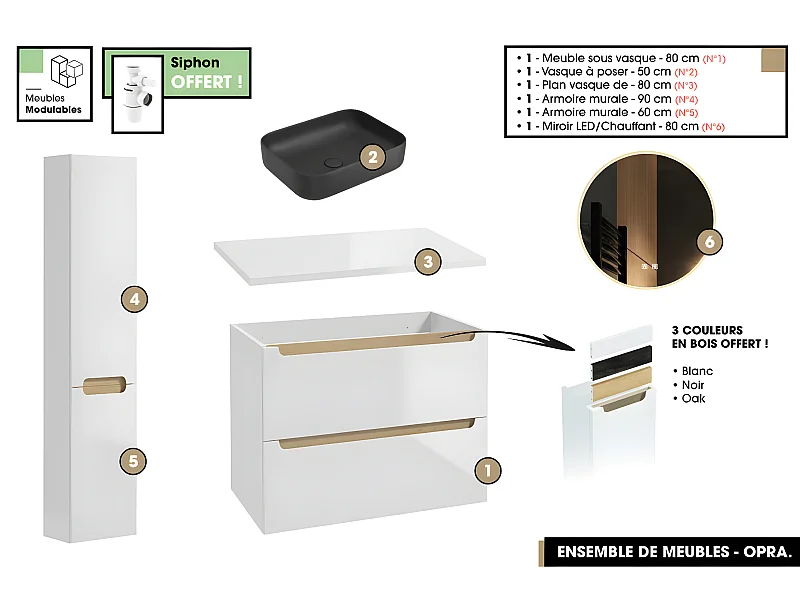 Meubles
Modulables

Siphon
OFFERT !

• 1 - Meuble sous vasque - 80 cm (N°1)
• 1 - Vasque à poser - 50 cm (N°2)
• 1 - Plan vasque de - 80 cm (N°3)
• 1 - Armoire murale - 90 cm (N°4)
• 1 - Armoire murale - 60 cm (N°5)
• 1 - Miroir LED/Chauffant - 80 cm (N°6)

2

3

6

4

5

1

3 COULEURS
EN BOIS OFFERT !

• Blanc
• Noir
• Oak

ENSEMBLE DE MEUBLES - OPRA.