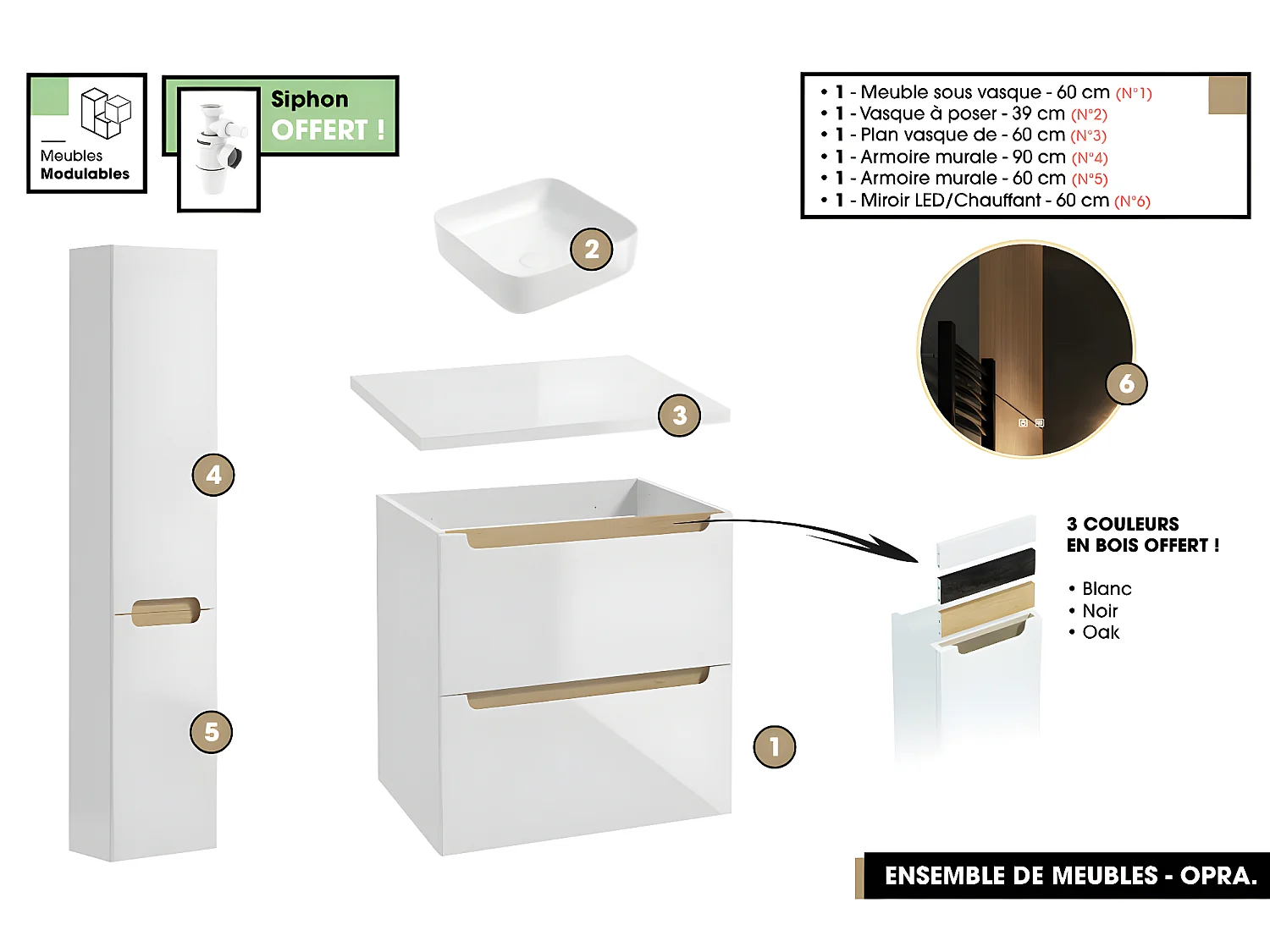 Meubles
Modulables

Siphon
OFFERT !

• 1 - Meuble sous vasque - 60 cm (N°1)
• 1 - Vasque à poser - 39 cm (N°2)
• 1 - Plan vasque de - 60 cm (N°3)
• 1 - Armoire murale - 90 cm (N°4)
• 1 - Armoire murale - 60 cm (N°5)
• 1 - Miroir LED/Chauffant - 60 cm (N°6)

2

3

4

5

1

6

3 COULEURS
EN BOIS OFFERT !

• Blanc
• Noir
• Oak

ENSEMBLE DE MEUBLES - OPRA.