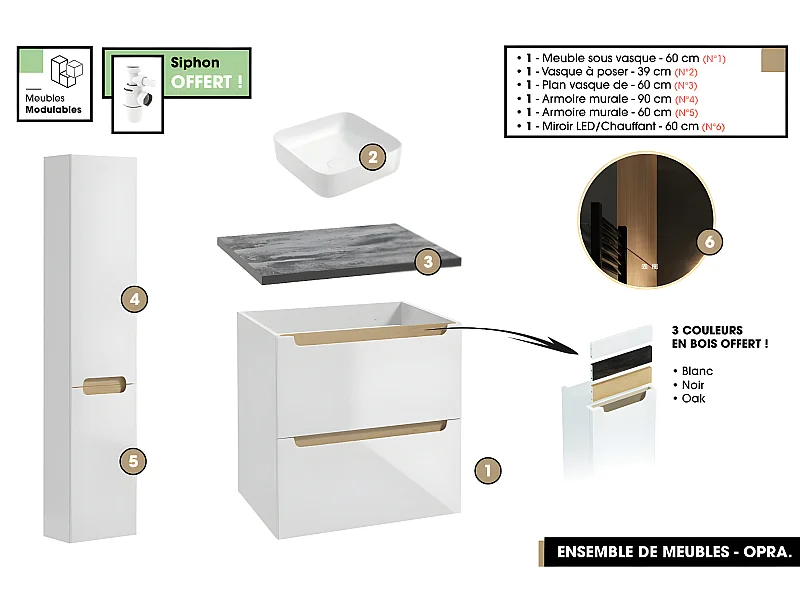 Meubles Modulables

Siphon OFFERT !

• 1 - Meuble sous vasque - 60 cm (N°1)
• 1 - Vasque à poser - 39 cm (N°2)
• 1 - Plan vasque de - 60 cm (N°3)
• 1 - Armoire murale - 90 cm (N°4)
• 1 - Armoire murale - 60 cm (N°5)
• 1 - Miroir LED/Chauffant - 60 cm (N°6)

2

3

6

4

5

1

3 COULEURS EN BOIS OFFERT !

• Blanc
• Noir
• Oak

ENSEMBLE DE MEUBLES - OPRA.