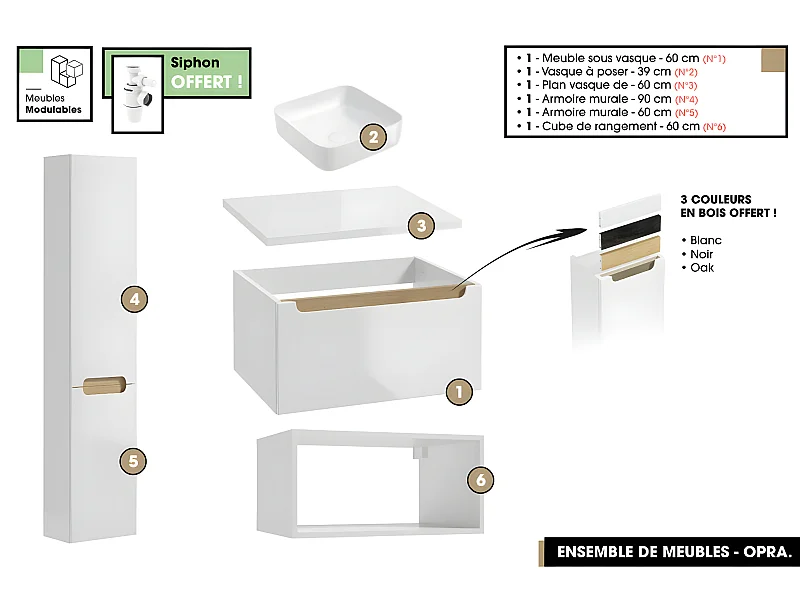 Meubles
Modulables

Siphon
OFFERT !

• 1 - Meuble sous vasque - 60 cm (N°1)
• 1 - Vasque à poser - 39 cm (N°2)
• 1 - Plan vasque de - 60 cm (N°3)
• 1 - Armoire murale - 90 cm (N°4)
• 1 - Armoire murale - 60 cm (N°5)
• 1 - Cube de rangement - 60 cm (N°6)

2

3

4

1

5

6

3 COULEURS
EN BOIS OFFERT !

• Blanc
• Noir
• Oak

ENSEMBLE DE MEUBLES - OPRA.