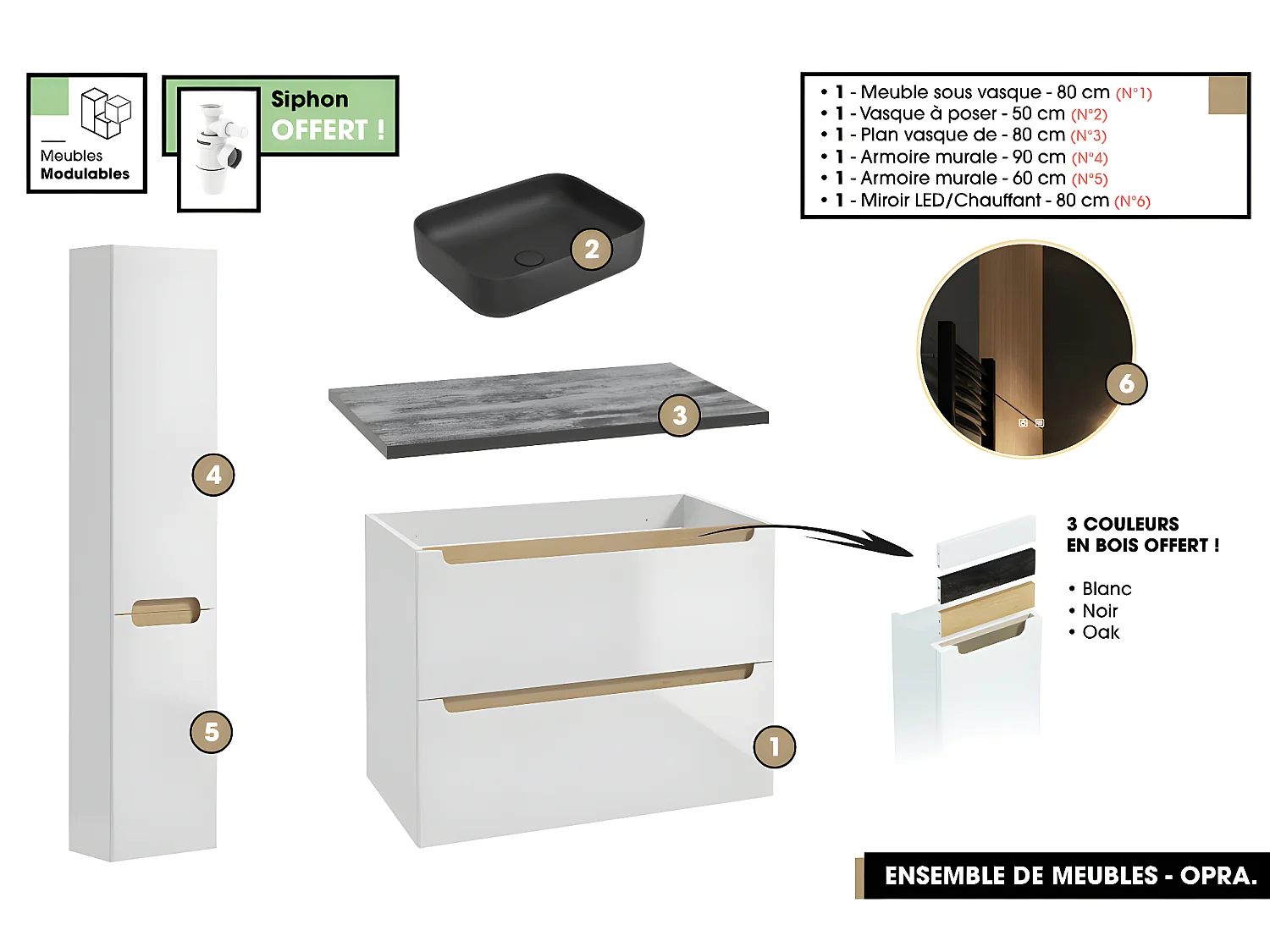 Meubles
Modulables

Siphon
OFFERT !

• 1 - Meuble sous vasque - 80 cm (N°1)
• 1 - Vasque à poser - 50 cm (N°2)
• 1 - Plan vasque de - 80 cm (N°3)
• 1 - Armoire murale - 90 cm (N°4)
• 1 - Armoire murale - 60 cm (N°5)
• 1 - Miroir LED/Chauffant - 80 cm (N°6)

2

6

3

4

3 COULEURS
EN BOIS OFFERT !

• Blanc
• Noir
• Oak

5

1

ENSEMBLE DE MEUBLES - OPRA.