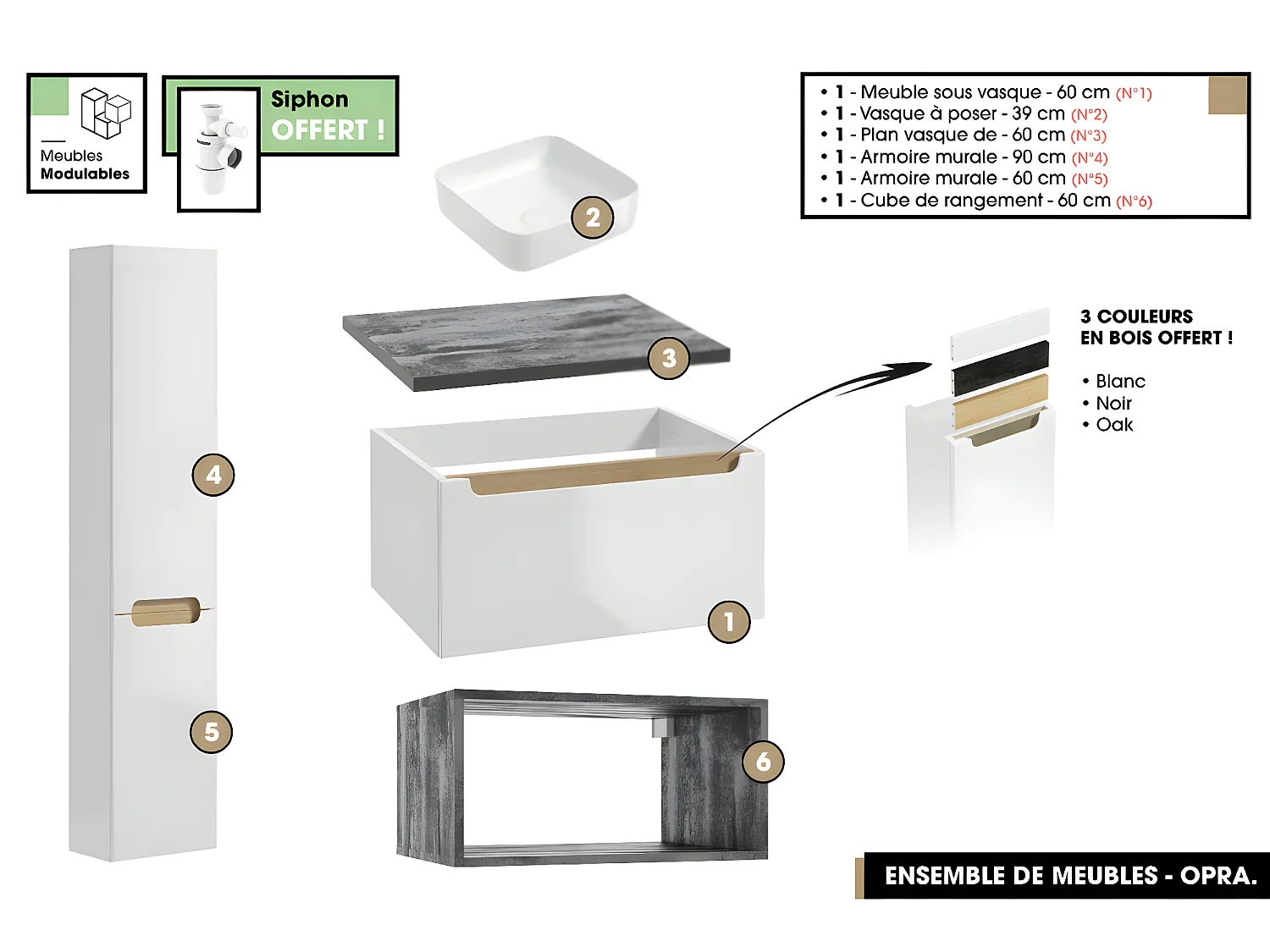 Meubles
Modulables

Siphon
OFFERT !

• 1 - Meuble sous vasque - 60 cm (N°1)
• 1 - Vasque à poser - 39 cm (N°2)
• 1 - Plan vasque de - 60 cm (N°3)
• 1 - Armoire murale - 90 cm (N°4)
• 1 - Armoire murale - 60 cm (N°5)
• 1 - Cube de rangement - 60 cm (N°6)

2

3

3 COULEURS
EN BOIS OFFERT !

• Blanc
• Noir
• Oak

4

1

5

6

ENSEMBLE DE MEUBLES - OPRA.