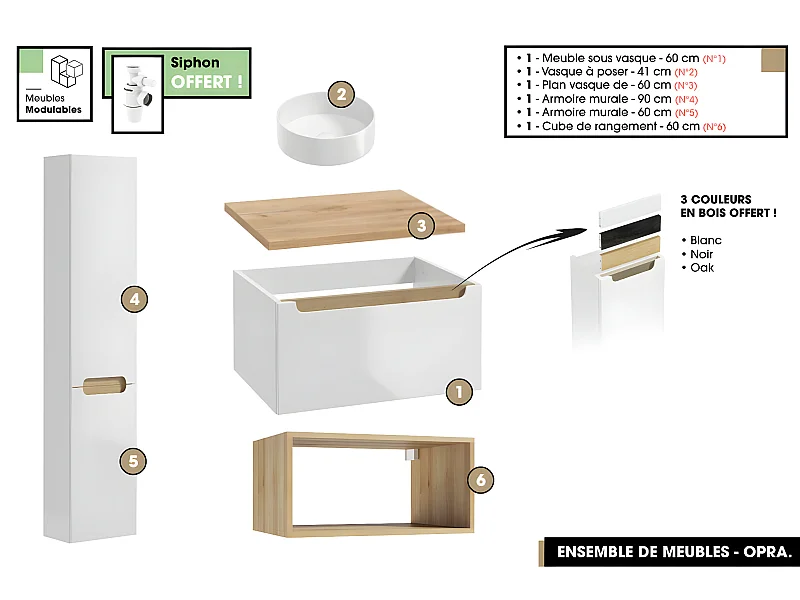 Meubles
Modulables

Siphon
OFFERT !

• 1 - Meuble sous vasque - 60 cm (N°1)
• 1 - Vasque à poser - 41 cm (N°2)
• 1 - Plan vasque de - 60 cm (N°3)
• 1 - Armoire murale - 90 cm (N°4)
• 1 - Armoire murale - 60 cm (N°5)
• 1 - Cube de rangement - 60 cm (N°6)

2

3

4

1

5

6

3 COULEURS
EN BOIS OFFERT !

• Blanc
• Noir
• Oak

ENSEMBLE DE MEUBLES - OPRA.