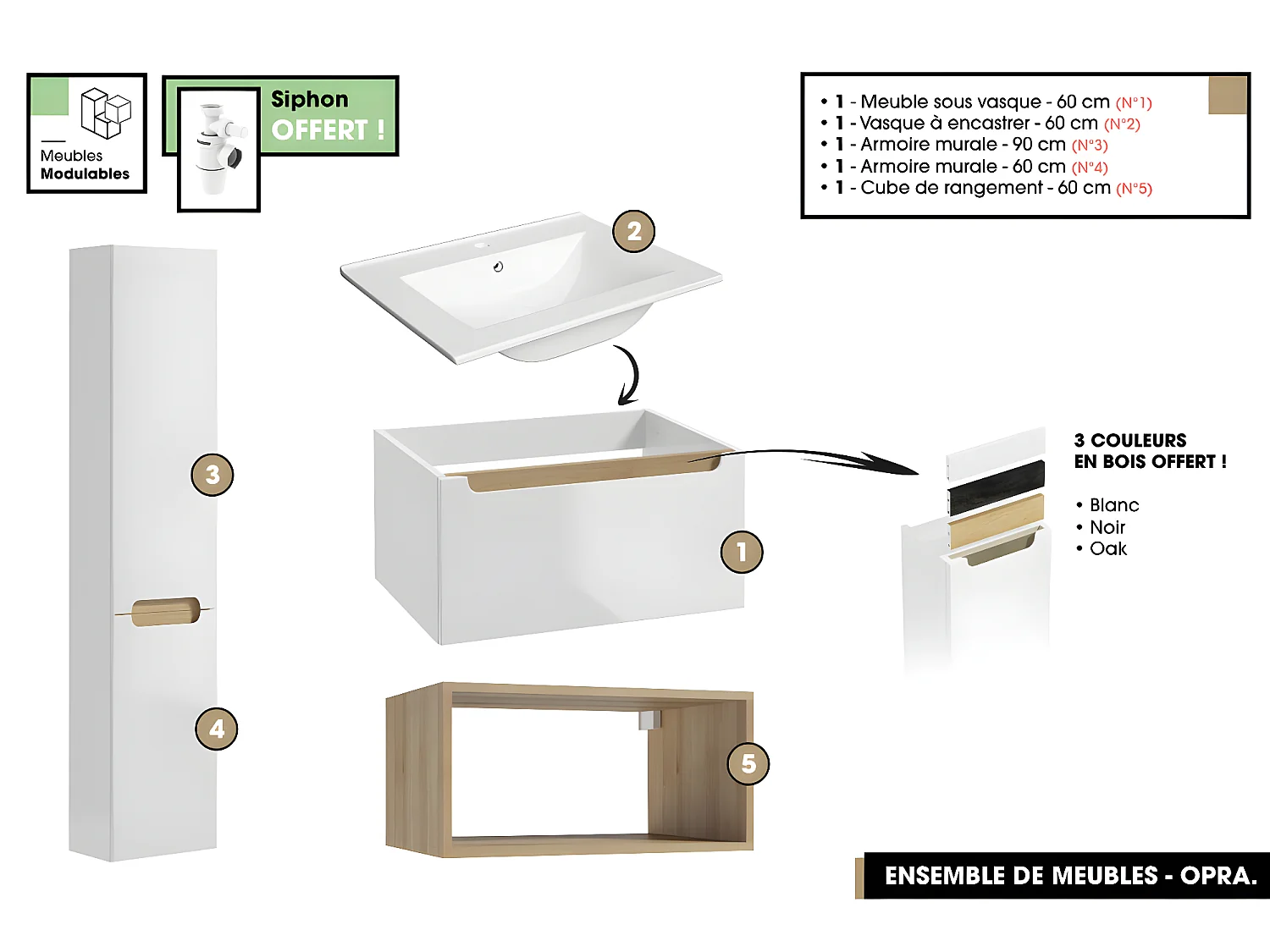 Meubles
Modulables

Siphon
OFFERT !

• 1 - Meuble sous vasque - 60 cm (N°1)
• 1 - Vasque à encastrer - 60 cm (N°2)
• 1 - Armoire murale - 90 cm (N°3)
• 1 - Armoire murale - 60 cm (N°4)
• 1 - Cube de rangement - 60 cm (N°5)

2

3

1

4

5

3 COULEURS
EN BOIS OFFERT !

• Blanc
• Noir
• Oak

ENSEMBLE DE MEUBLES - OPRA.