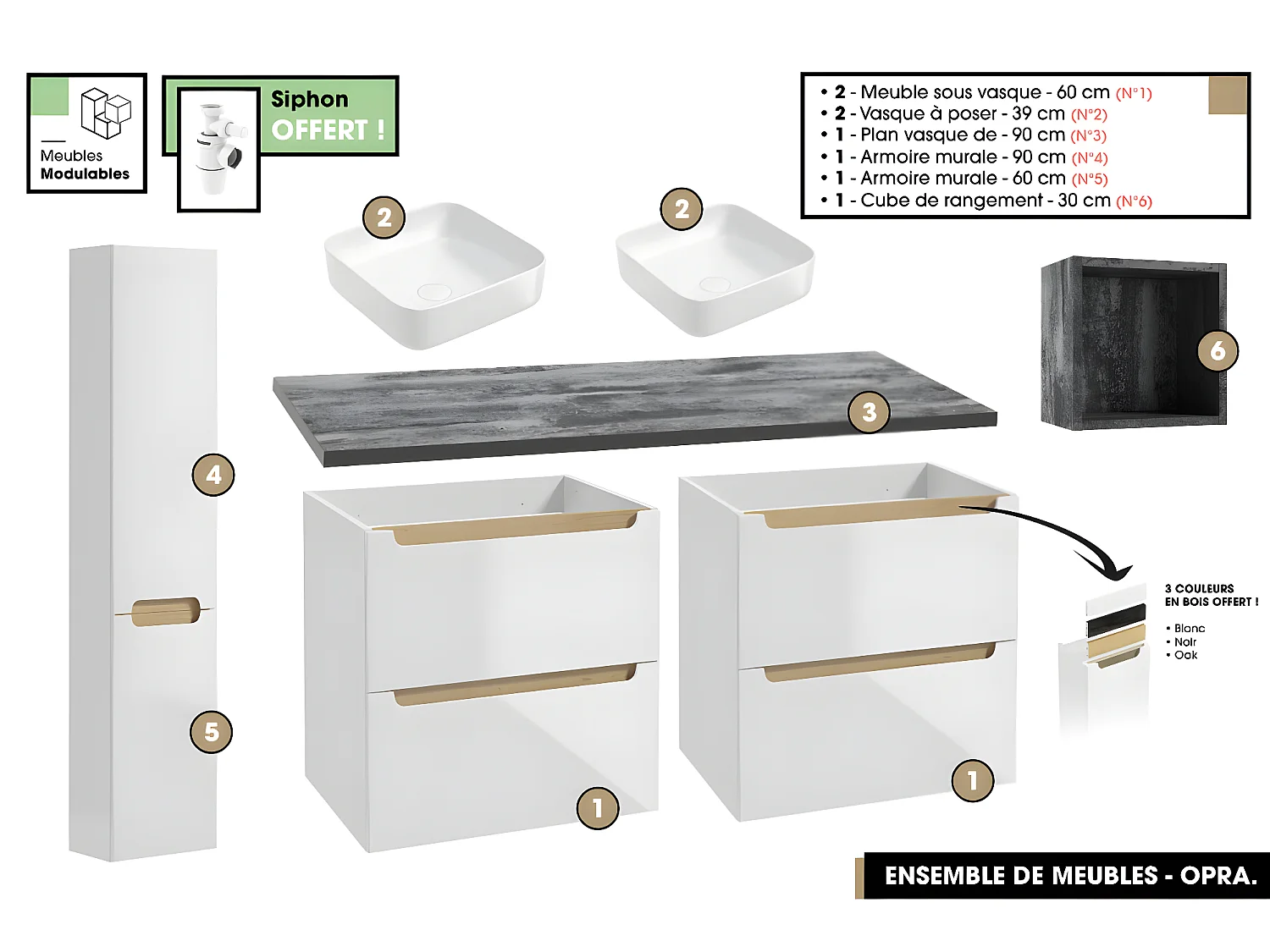 Meubles
Modulables

Siphon
OFFERT !

• 2 - Meuble sous vasque - 60 cm (N°1)
• 2 - Vasque à poser - 39 cm (N°2)
• 1 - Plan vasque de - 90 cm (N°3)
• 1 - Armoire murale - 90 cm (N°4)
• 1 - Armoire murale - 60 cm (N°5)
• 1 - Cube de rangement - 30 cm (N°6)

2

2

6

3

4

5

1

1

3 COULEURS
EN BOIS OFFERT !

• Blanc
• Noir
• Oak

ENSEMBLE DE MEUBLES - OPRA.